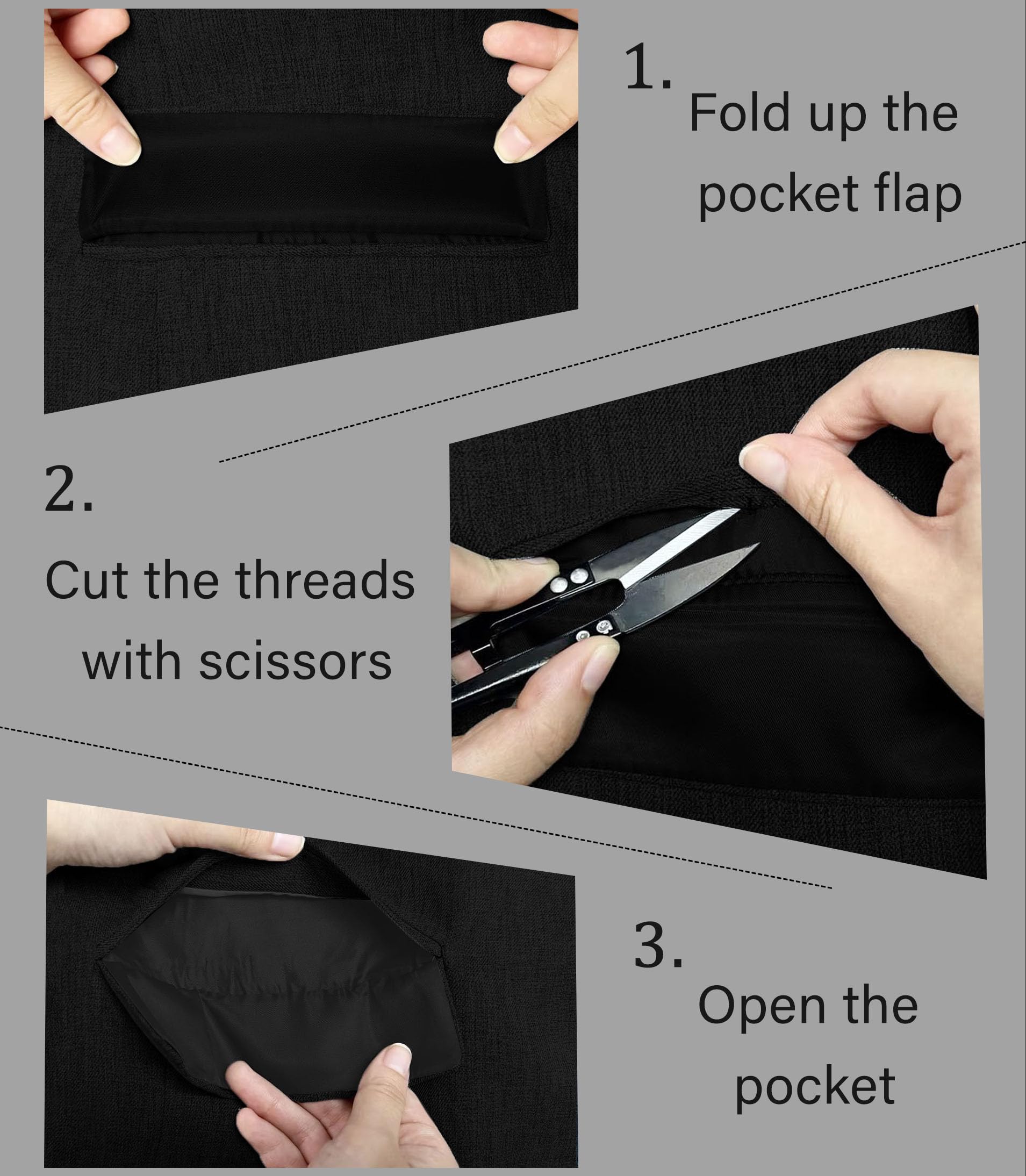 1.
Fold up the pocket flap

2.
Cut the threads with scissors

3.
Open the pocket