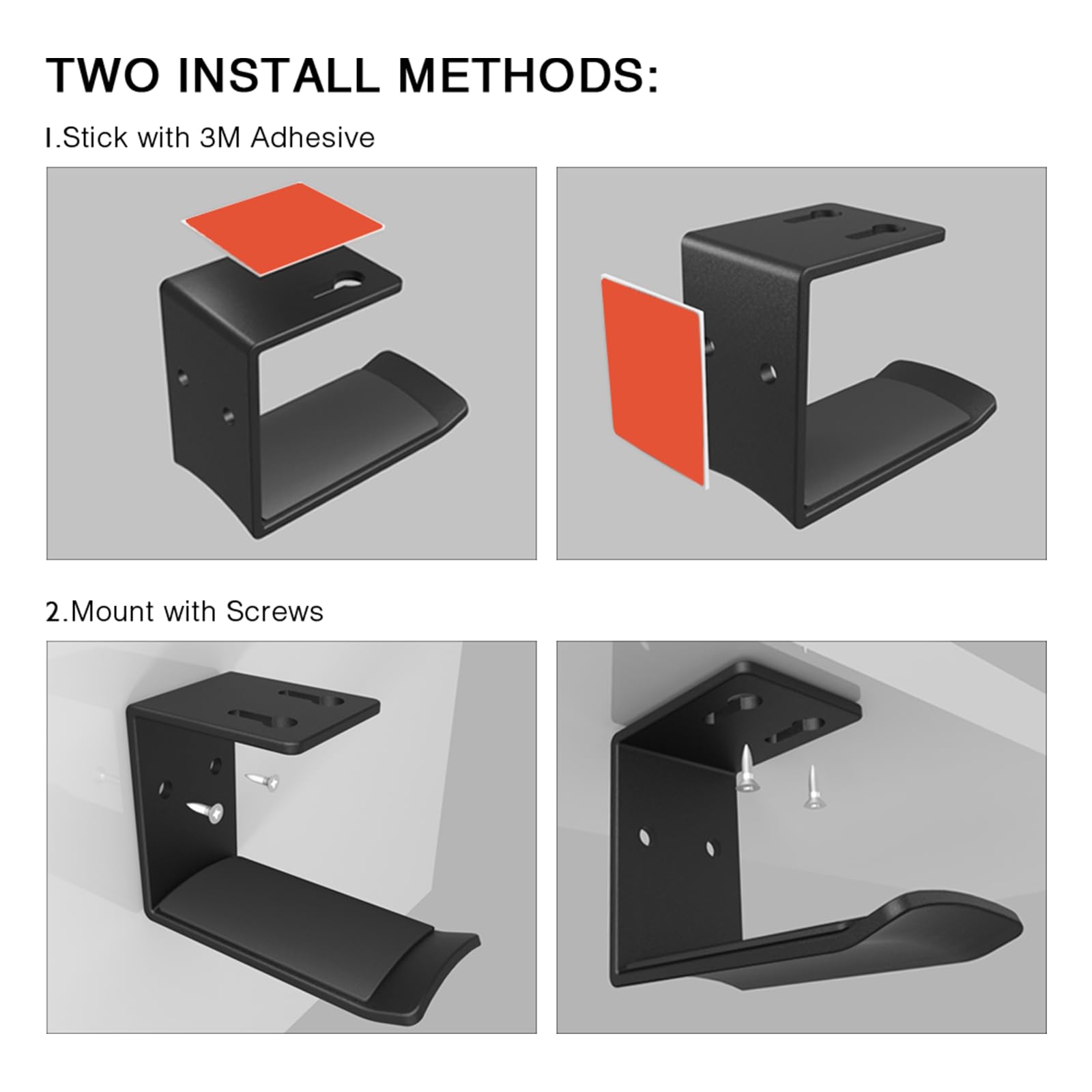 TWO INSTALL METHODS:

1.Stick with 3M Adhesive

2.Mount with Screws