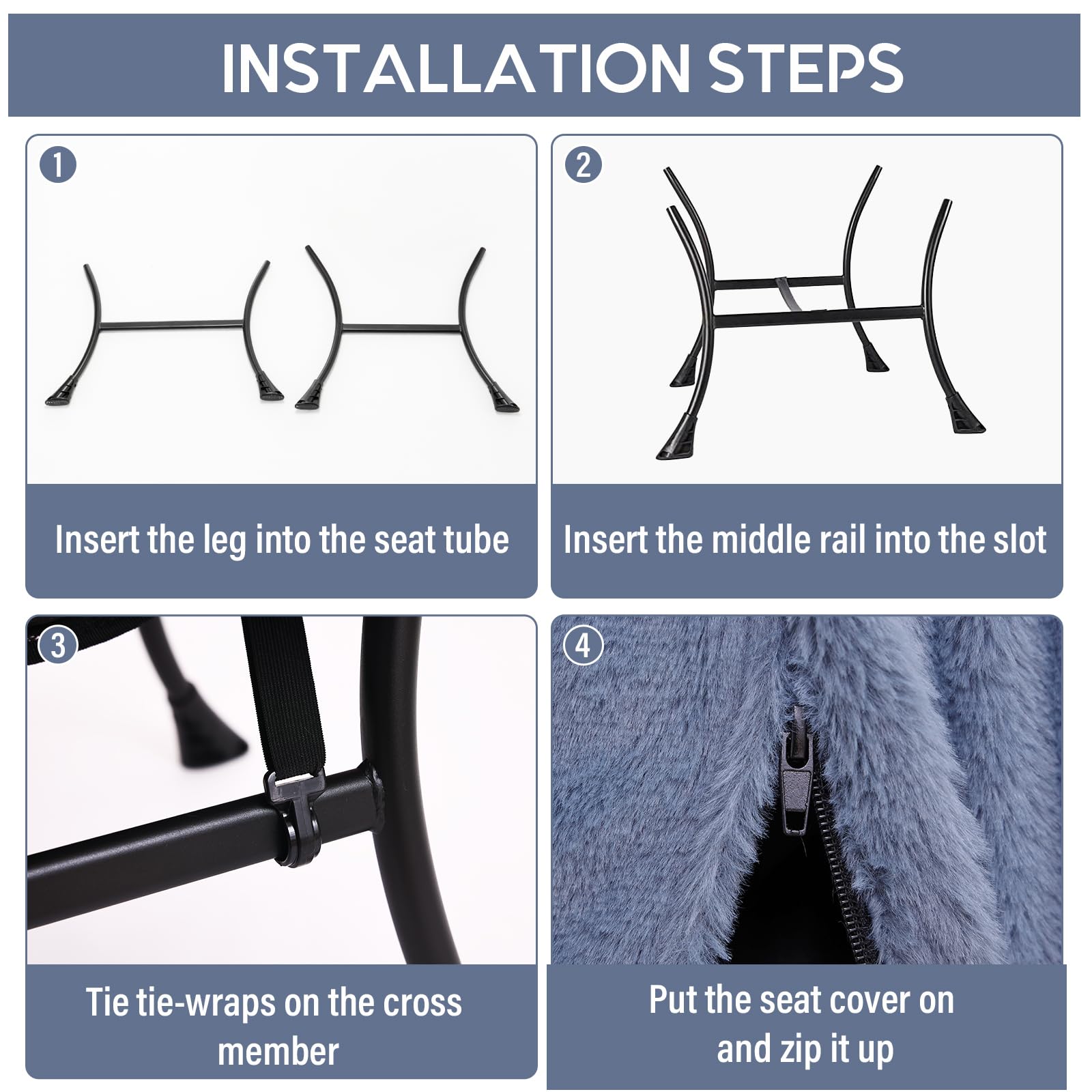 INSTALLATION STEPS

1

Insert the leg into the seat tube

2

Insert the middle rail into the slot

3

Tie tie-wraps on the cross member

4

Put the seat cover on and zip it up