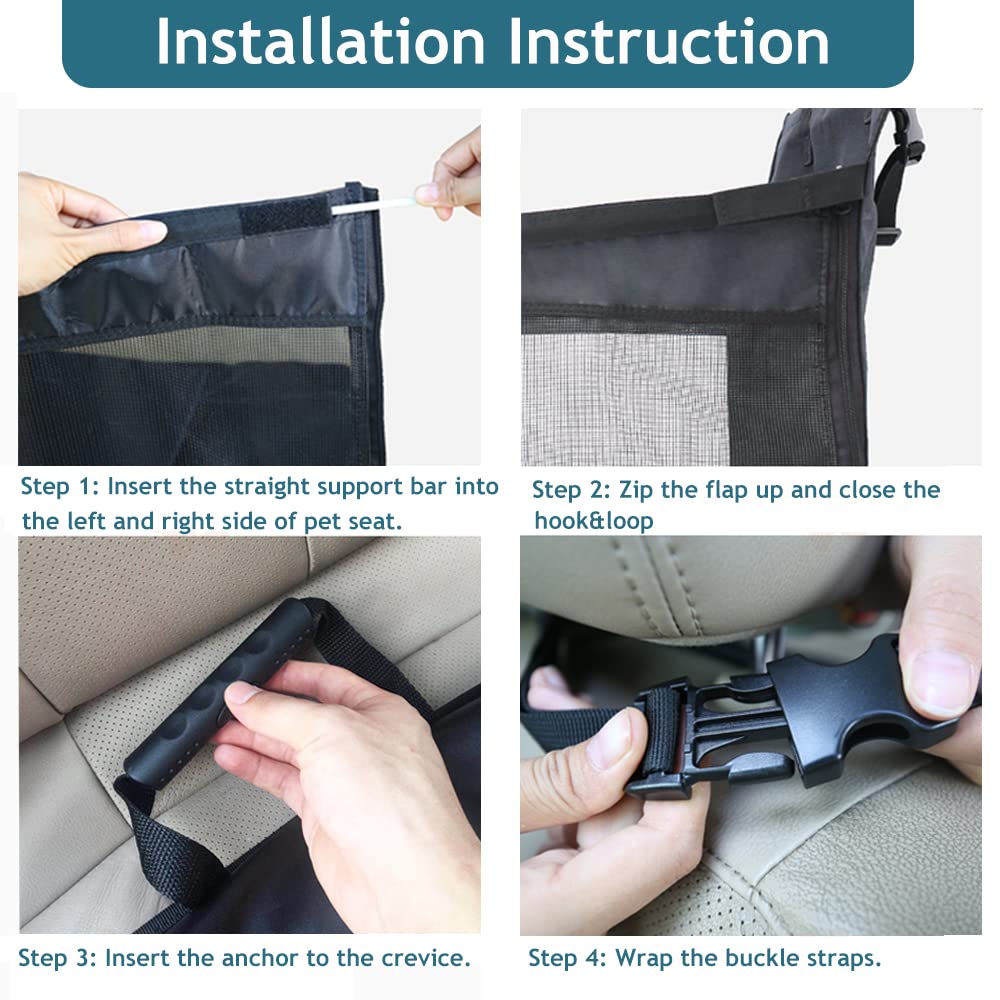 Installation Instruction

Step 1: Insert the straight support bar into the left and right side of pet seat.

Step 2: Zip the flap up and close the hook&loop

Step 3: Insert the anchor to the crevice.

Step 4: Wrap the buckle straps.