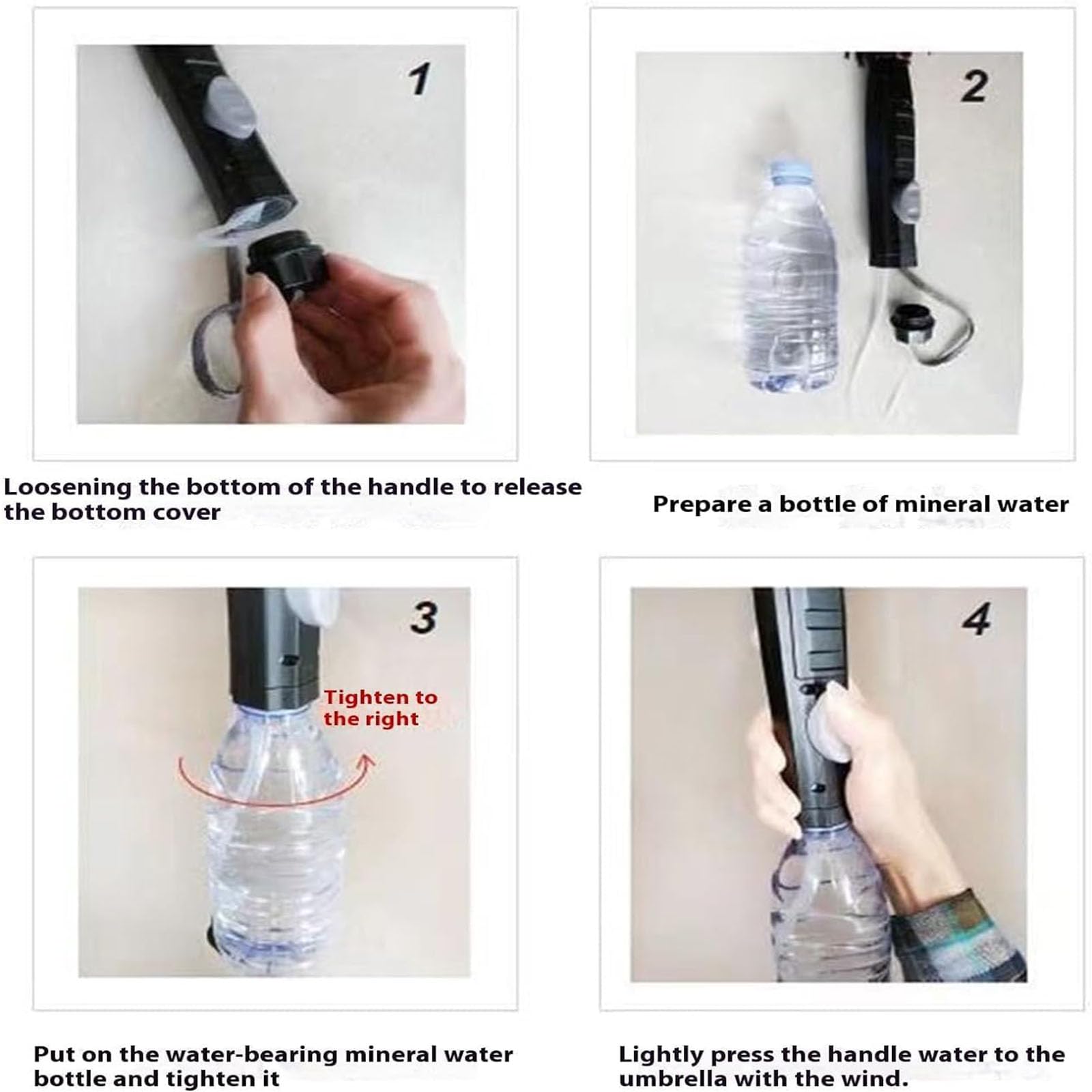 1

Loosening the bottom of the handle to release the bottom cover

2

Prepare a bottle of mineral water

3

Tighten to the right

Put on the water-bearing mineral water bottle and tighten it

4

Lightly press the handle water to the umbrella with the wind.