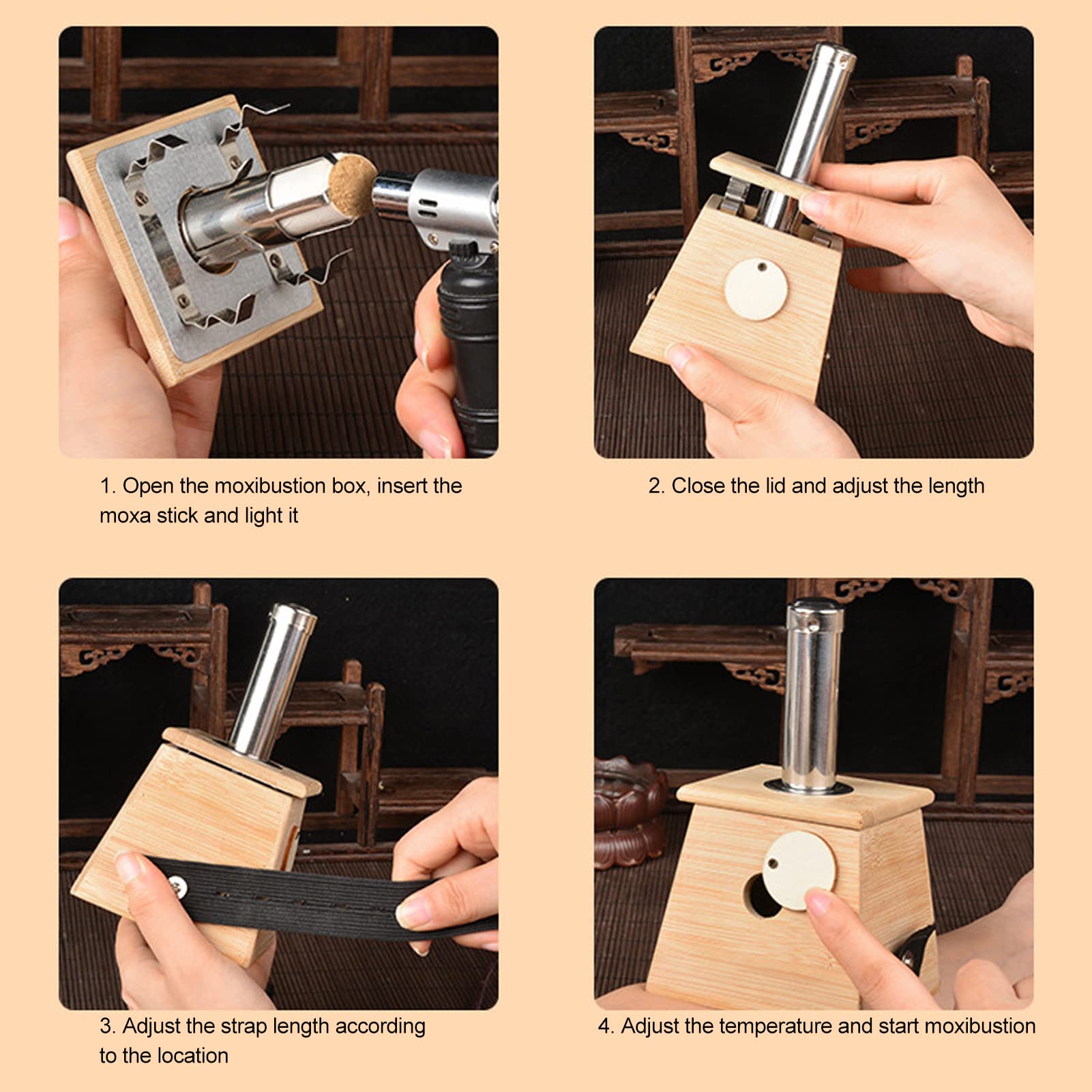 1. Open the moxibustion box, insert the moxa stick and light it

2. Close the lid and adjust the length

3. Adjust the strap length according to the location

4. Adjust the temperature and start moxibustion