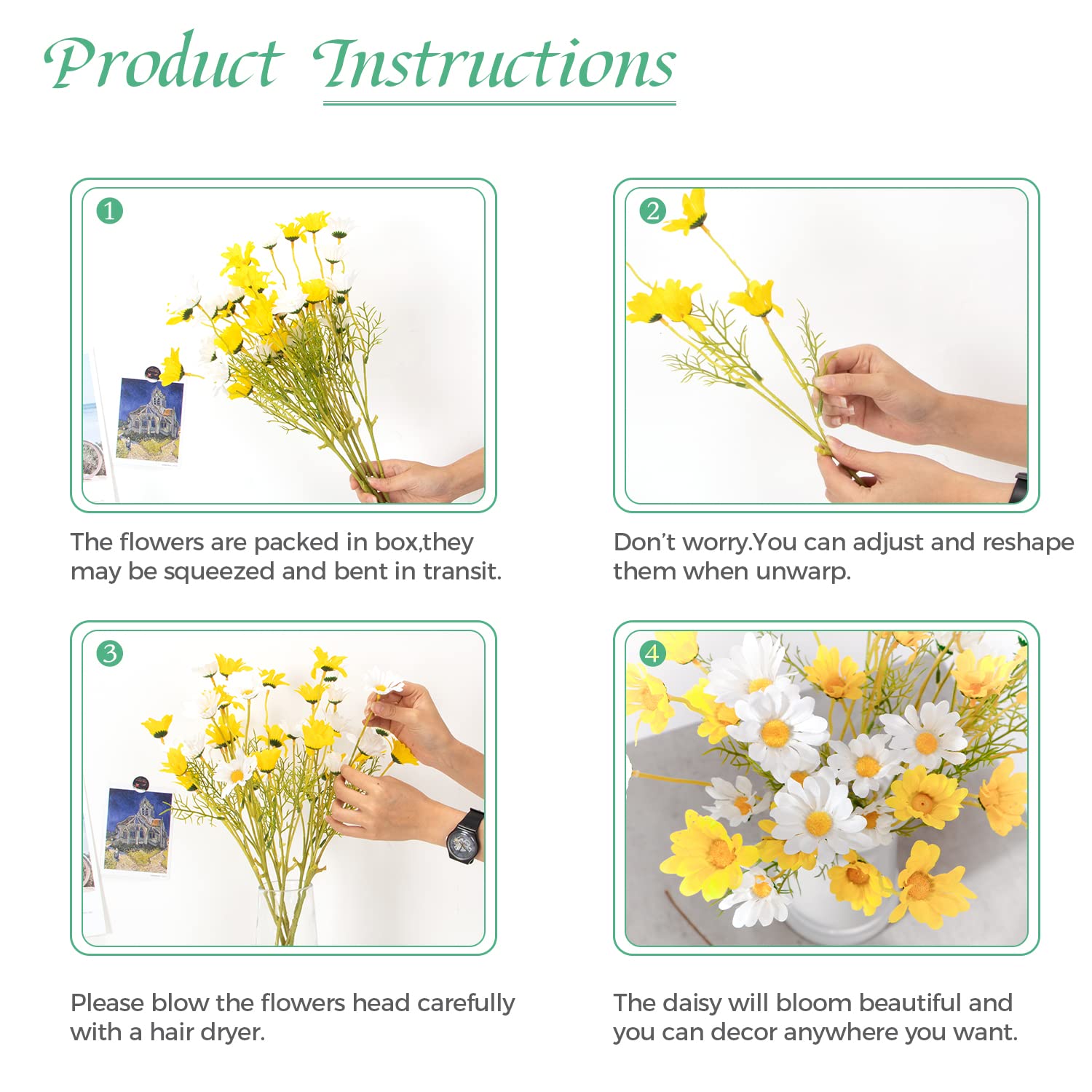 Product Instructions

1

The flowers are packed in box,they may be squeezed and bent in transit.

2

Don't worry.You can adjust and reshape them when unwarp.

3

Please blow the flowers head carefully with a hair dryer.

4

The daisy will bloom beautiful and you can decor anywhere you want.