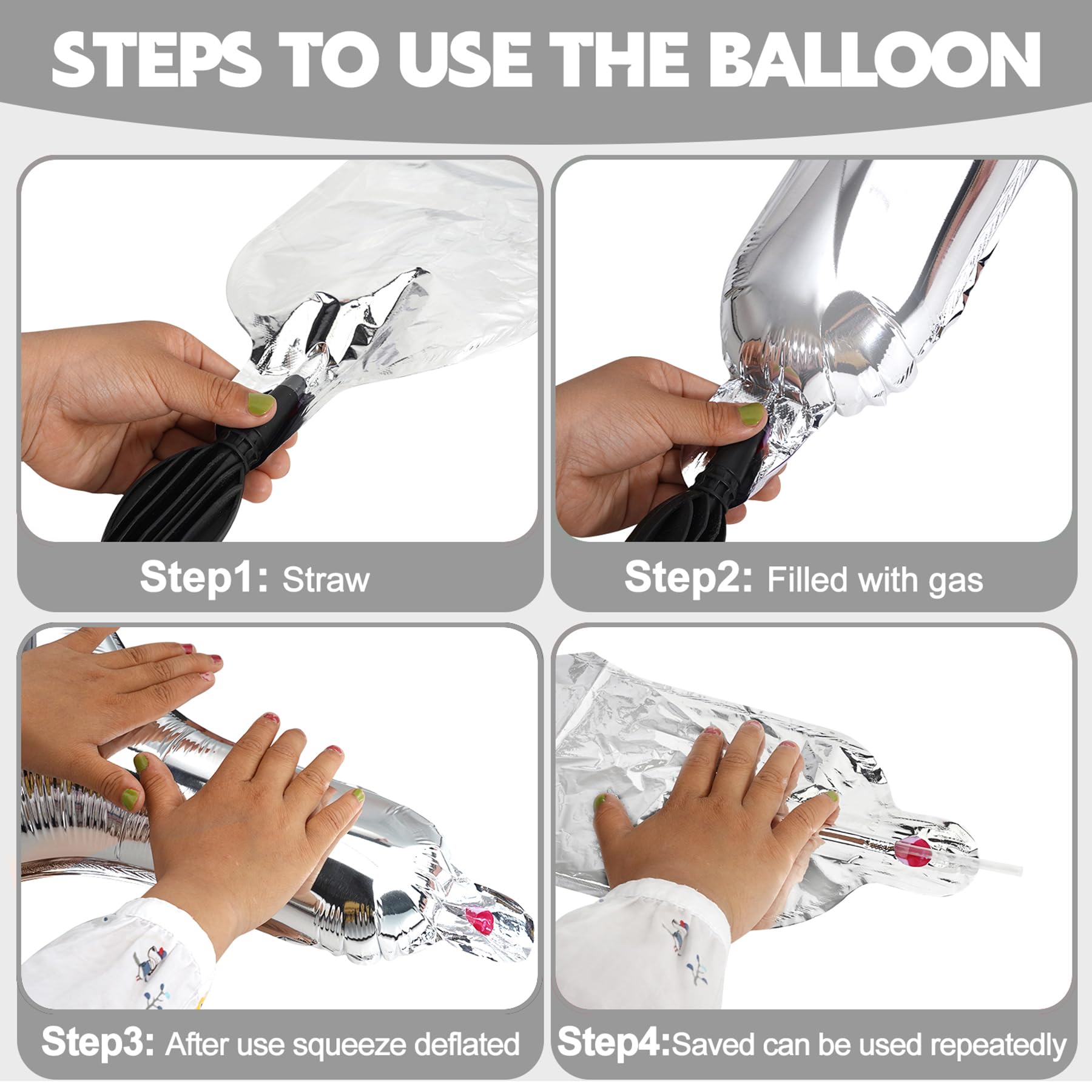 STEPS TO USE THE BALLOON

Step1: Straw

Step2: Filled with gas

Step3: After use squeeze deflated

Step4:Saved can be used repeatedly