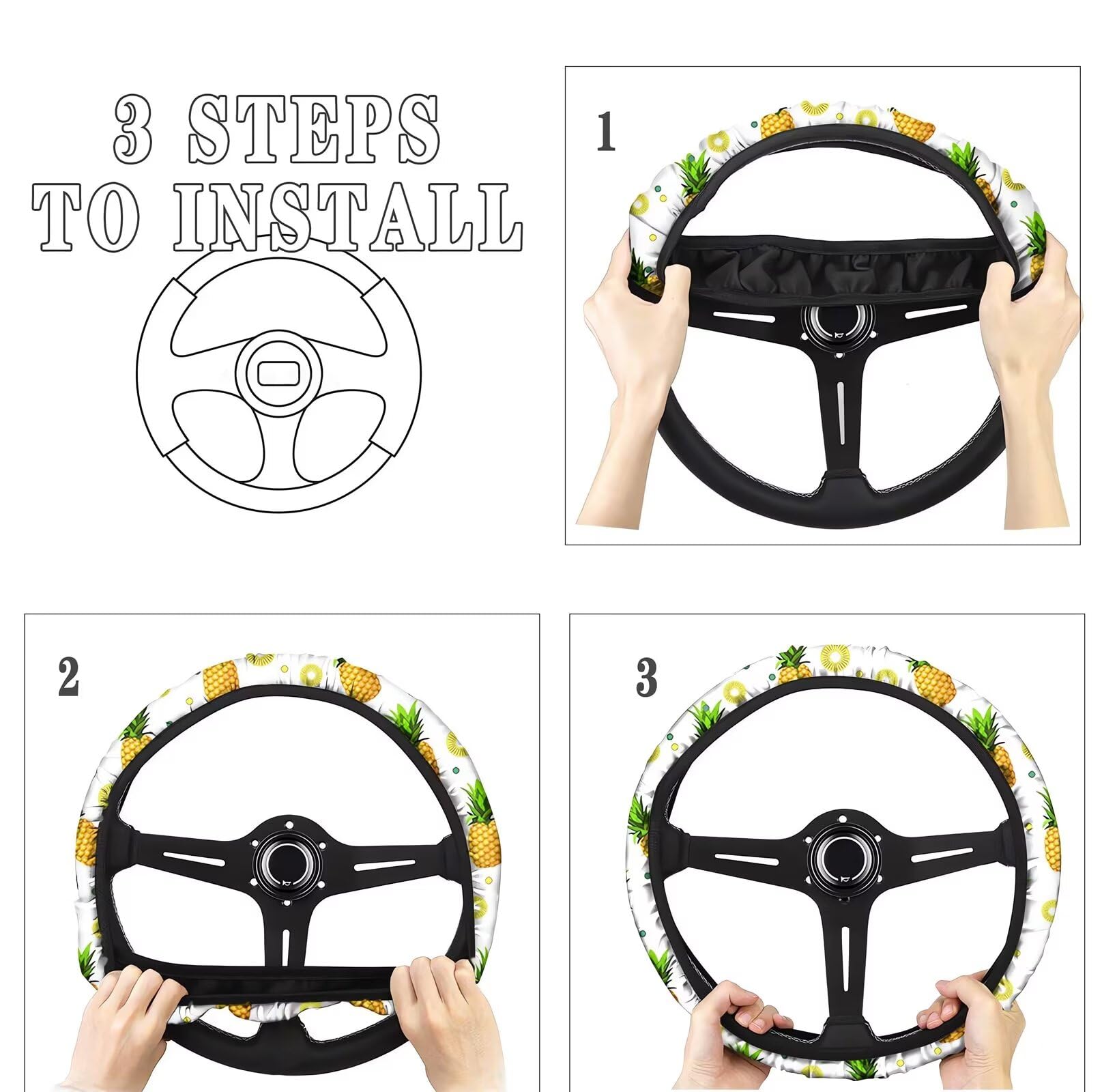 3 STEPS
TO INSTALL

1

2

3