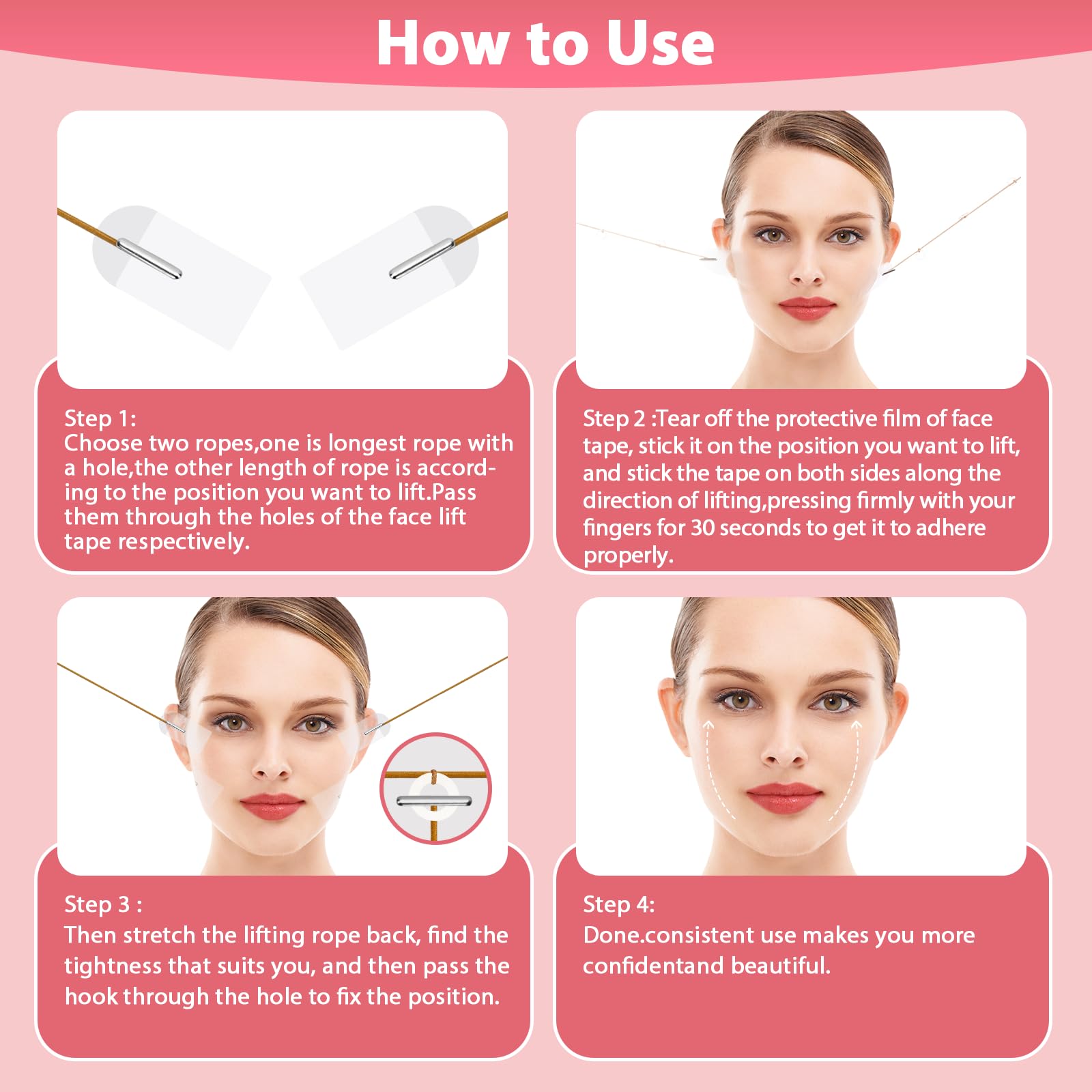 How to Use

Step 1:
Choose two ropes,one is longest rope with a hole,the other length of rope is according to the position you want to lift.Pass them through the holes of the face lift tape respectively.

Step 2 :Tear off the protective film of face tape, stick it on the position you want to lift, and stick the tape on both sides along the direction of lifting,pressing firmly with your fingers for 30 seconds to get it to adhere properly.

Step 3 :
Then stretch the lifting rope back, find the tightness that suits you, and then pass the hook through the hole to fix the position.

Step 4:
Done.consistent use makes you more confidentand beautiful.