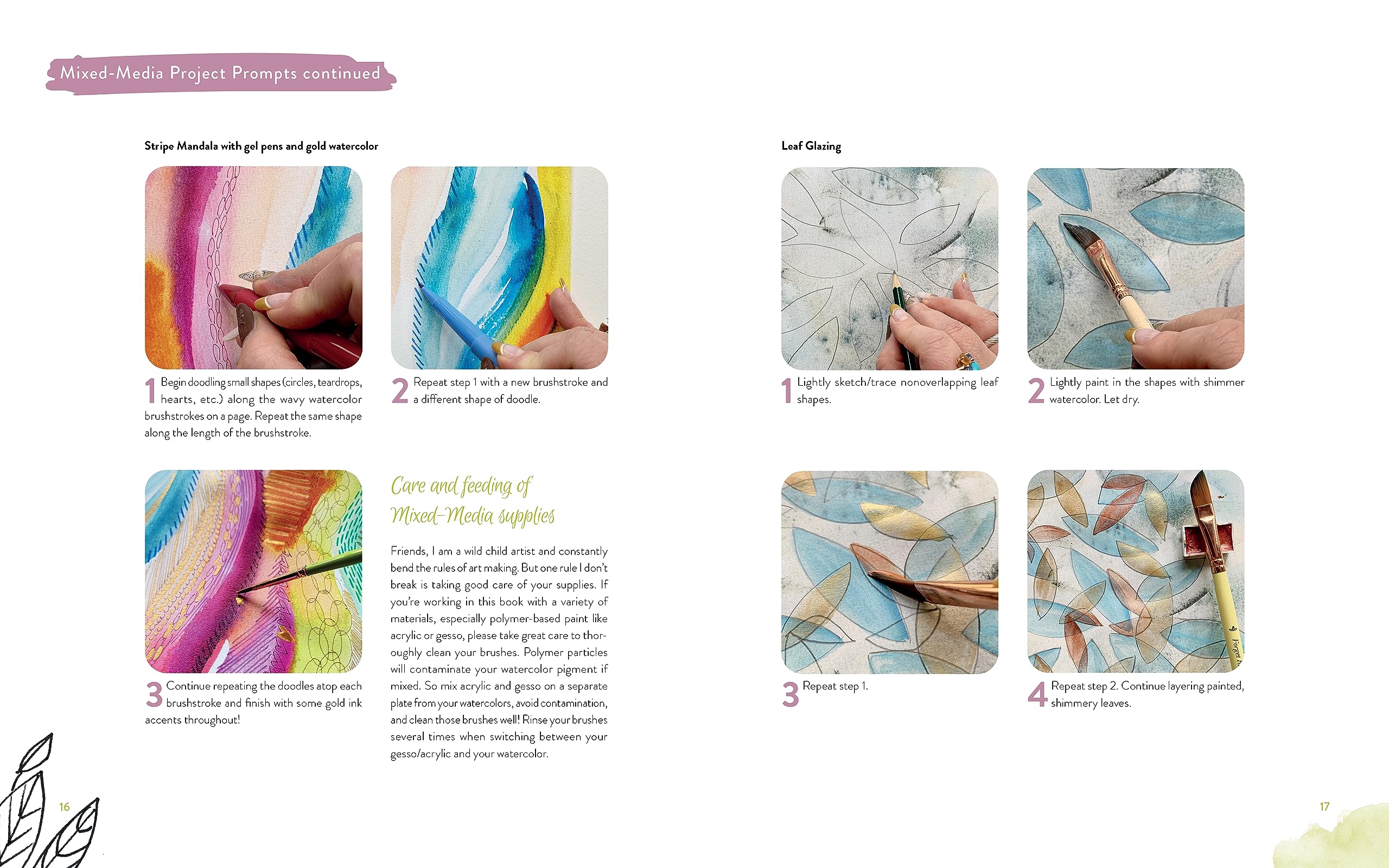 Mixed-Media Project Prompts continued

Stripe Mandala with gel pens and gold watercolor

1 Begin doodling small shapes (circles, teardrops, hearts, etc.) along the wavy watercolor brushstrokes on a page. Repeat the same shape along the length of the brushstroke.

2 Repeat step 1 with a new brushstroke and a different shape of doodle.

3 Continue repeating the doodles atop each brushstroke and finish with some gold ink accents throughout!

Care and feeding of Mixed-Media supplies

Friends, I am a wild child artist and constantly bend the rules of art making. But one rule I don't break is taking good care of your supplies. If you're working in this book with a variety of materials, especially polymer-based paint like acrylic or gesso, please take great care to thoroughly clean your brushes. Polymer particles will contaminate your watercolor pigment if mixed. So mix acrylic and gesso on a separate plate from your watercolors, avoid contamination, and clean those brushes well! Rinse your brushes several times when switching between your gesso/acrylic and your watercolor.

16

Leaf Glazing

1 Lightly sketch/trace nonoverlapping leaf shapes.

2 Lightly paint in the shapes with shimmer watercolor. Let dry.

3 Repeat step 1.

4 Repeat step 2. Continue layering painted, shimmery leaves.

17