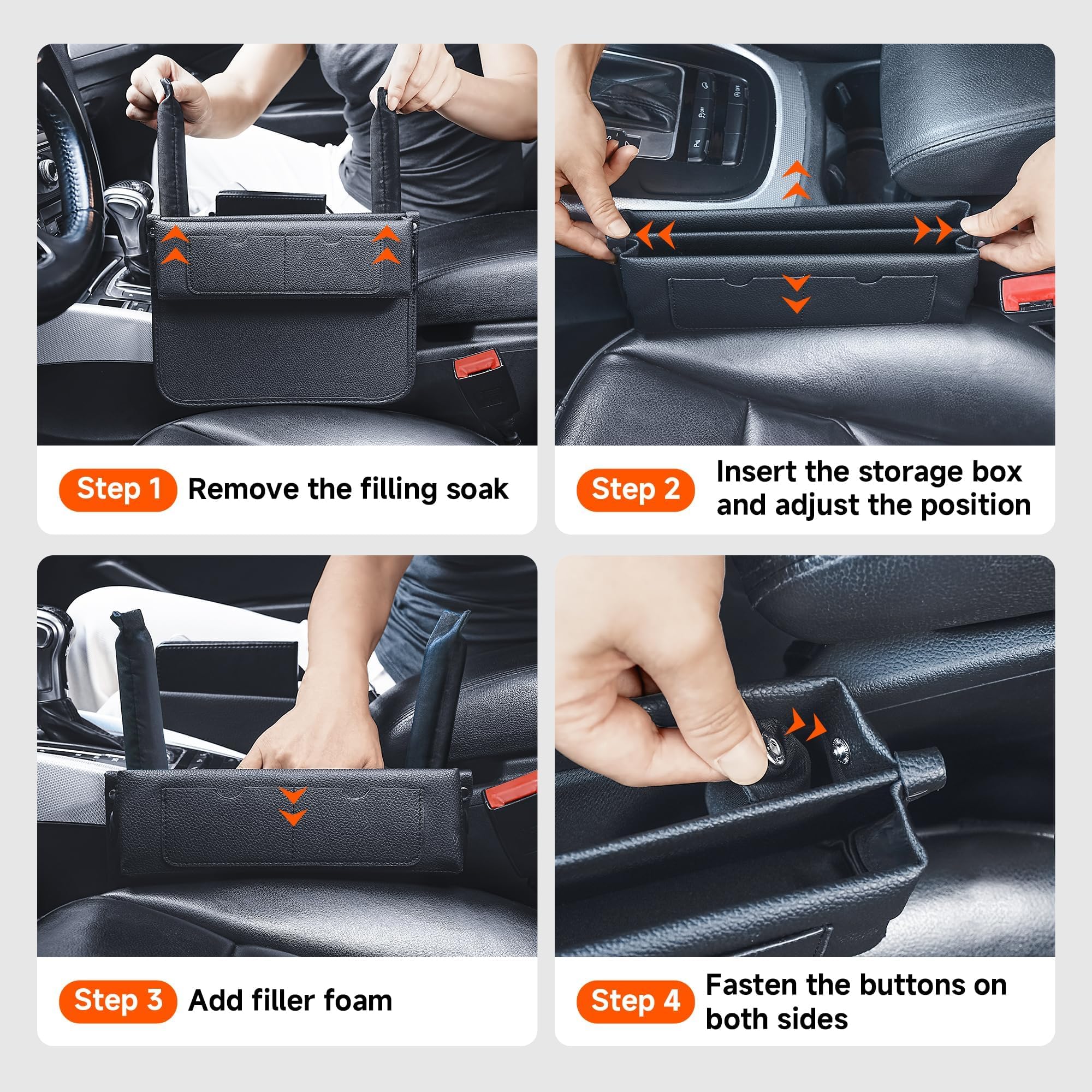 Step 1 Remove the filling soak

Step 2 Insert the storage box and adjust the position

Step 3 Add filler foam

Step 4 Fasten the buttons on both sides