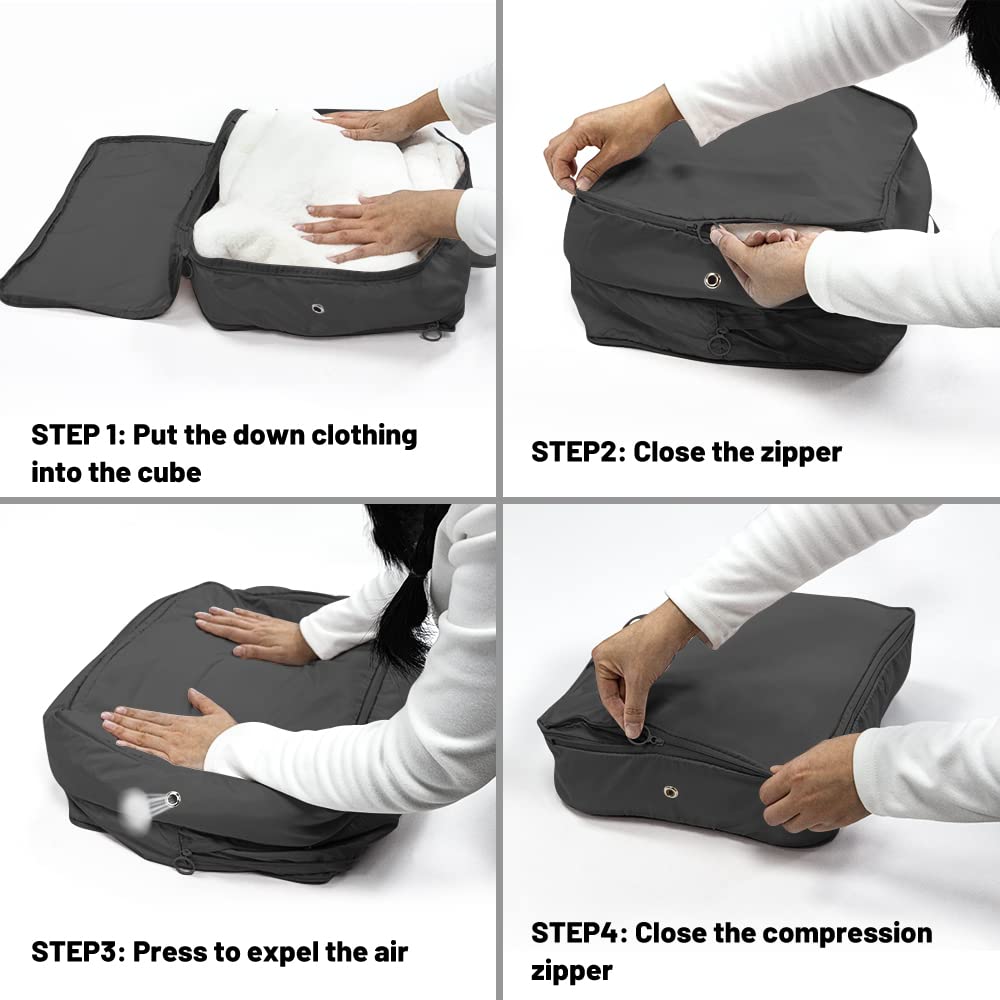 STEP 1: Put the down clothing into the cube

STEP2: Close the zipper

STEP3: Press to expel the air

STEP4: Close the compression zipper