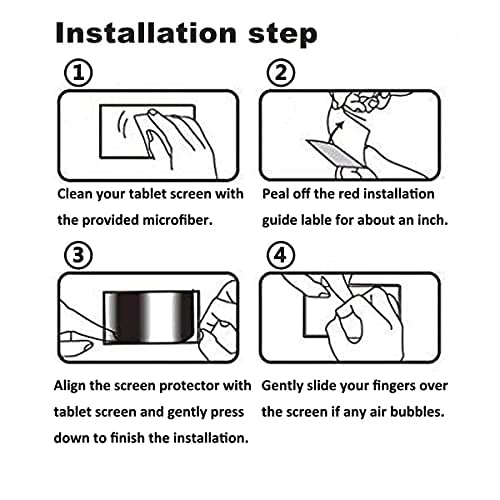 Installation step

①

Clean your tablet screen with the provided microfiber.

②

Peal off the red installation guide lable for about an inch.

③

Align the screen protector with tablet screen and gently press down to finish the installation.

④

Gently slide your fingers over the screen if any air bubbles.