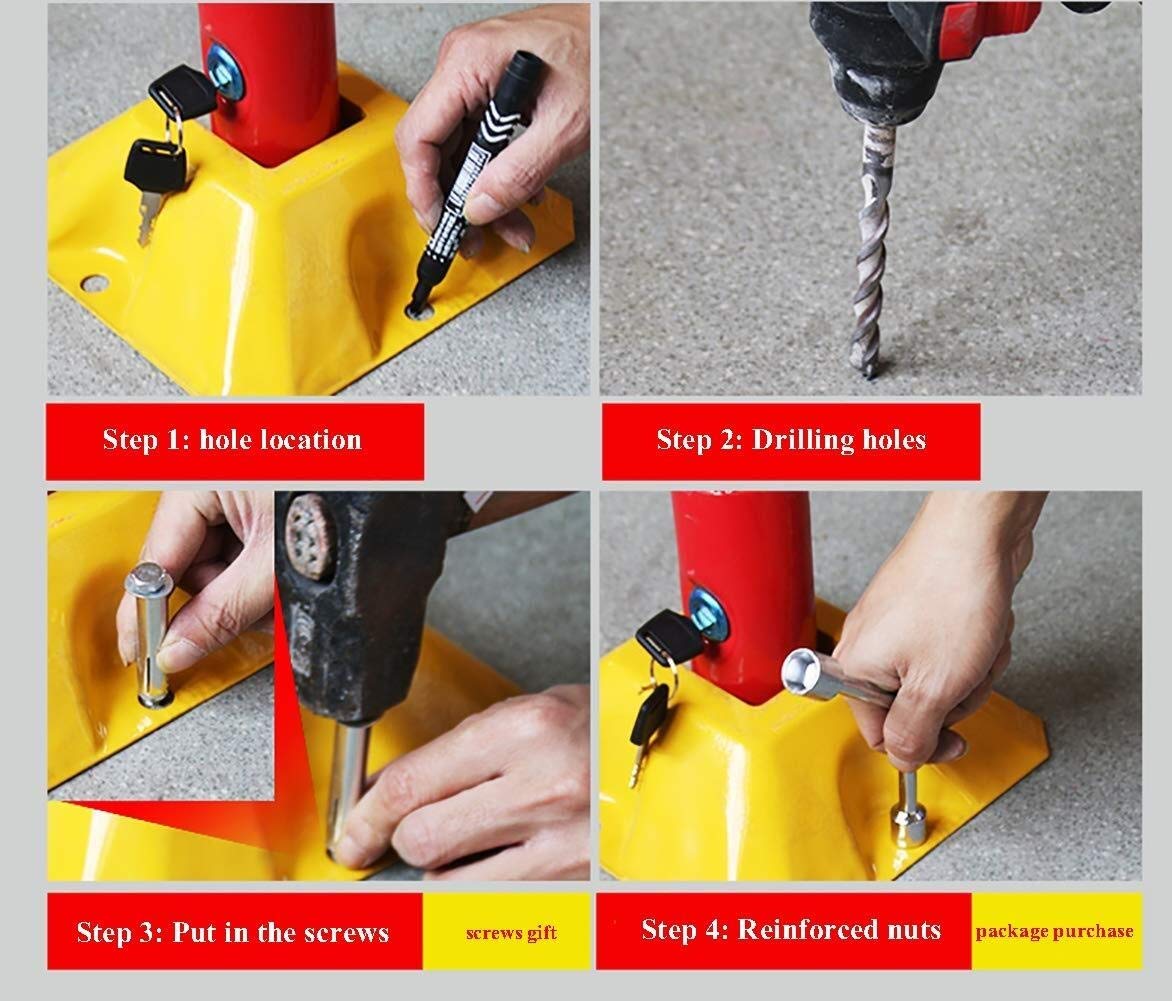 Step 1: hole location

Step 2: Drilling holes

Step 3: Put in the screws

screws gift

Step 4: Reinforced nuts

package purchase