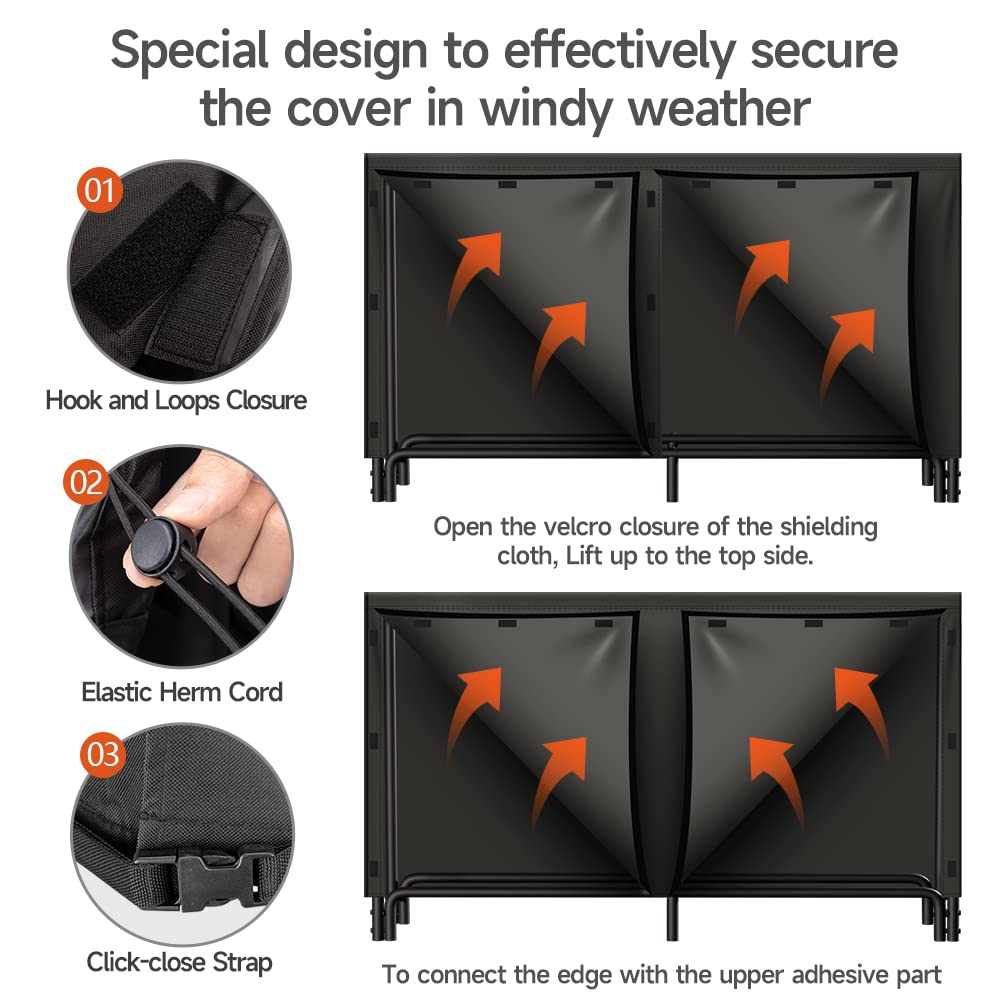 Special design to effectively secure the cover in windy weather

01

Hook and Loops Closure

02

Elastic Herm Cord

03

Click-close Strap

Open the velcro closure of the shielding cloth, Lift up to the top side.

To connect the edge with the upper adhesive part