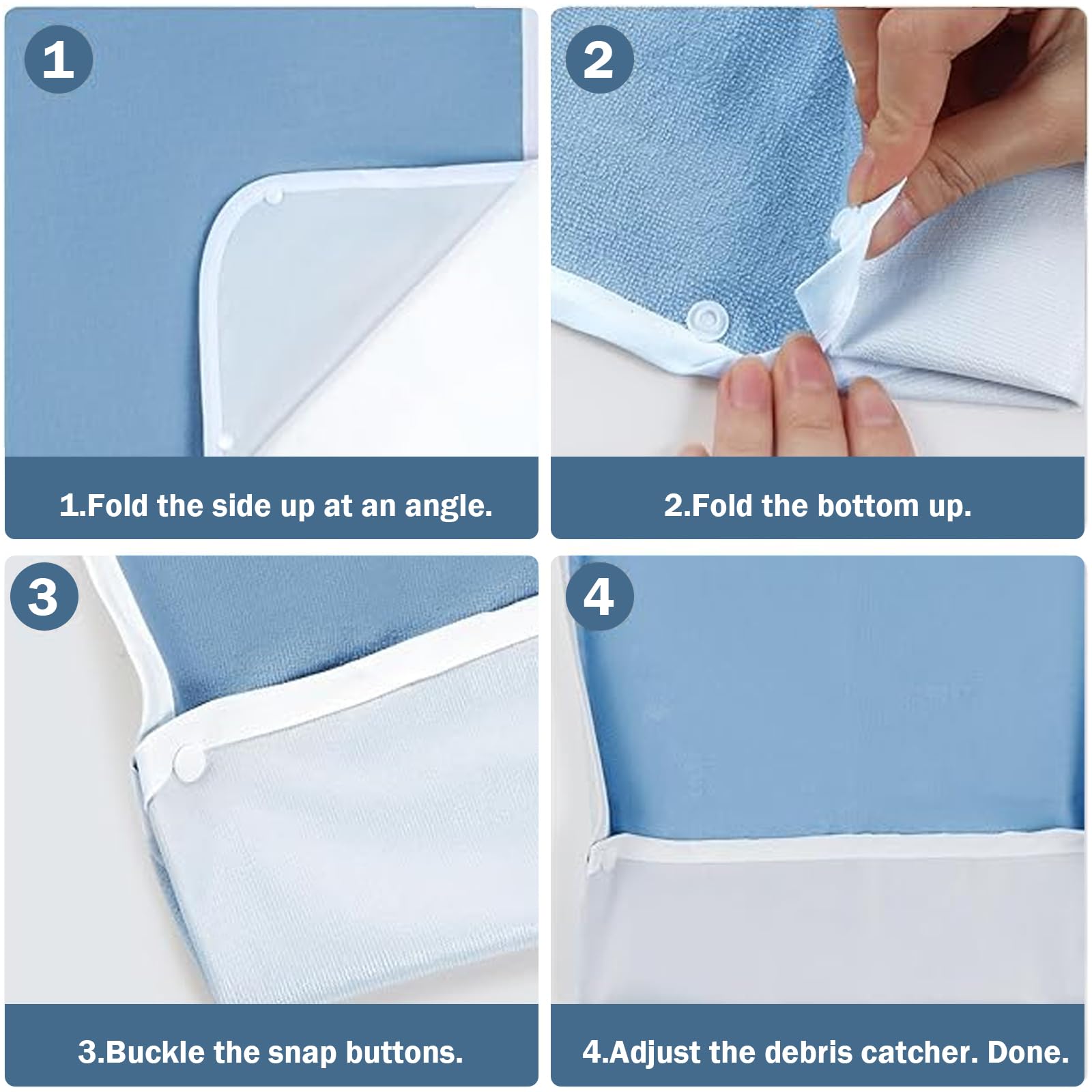 1

1.Fold the side up at an angle.

2

2.Fold the bottom up.

3

3.Buckle the snap buttons.

4

4.Adjust the debris catcher. Done.