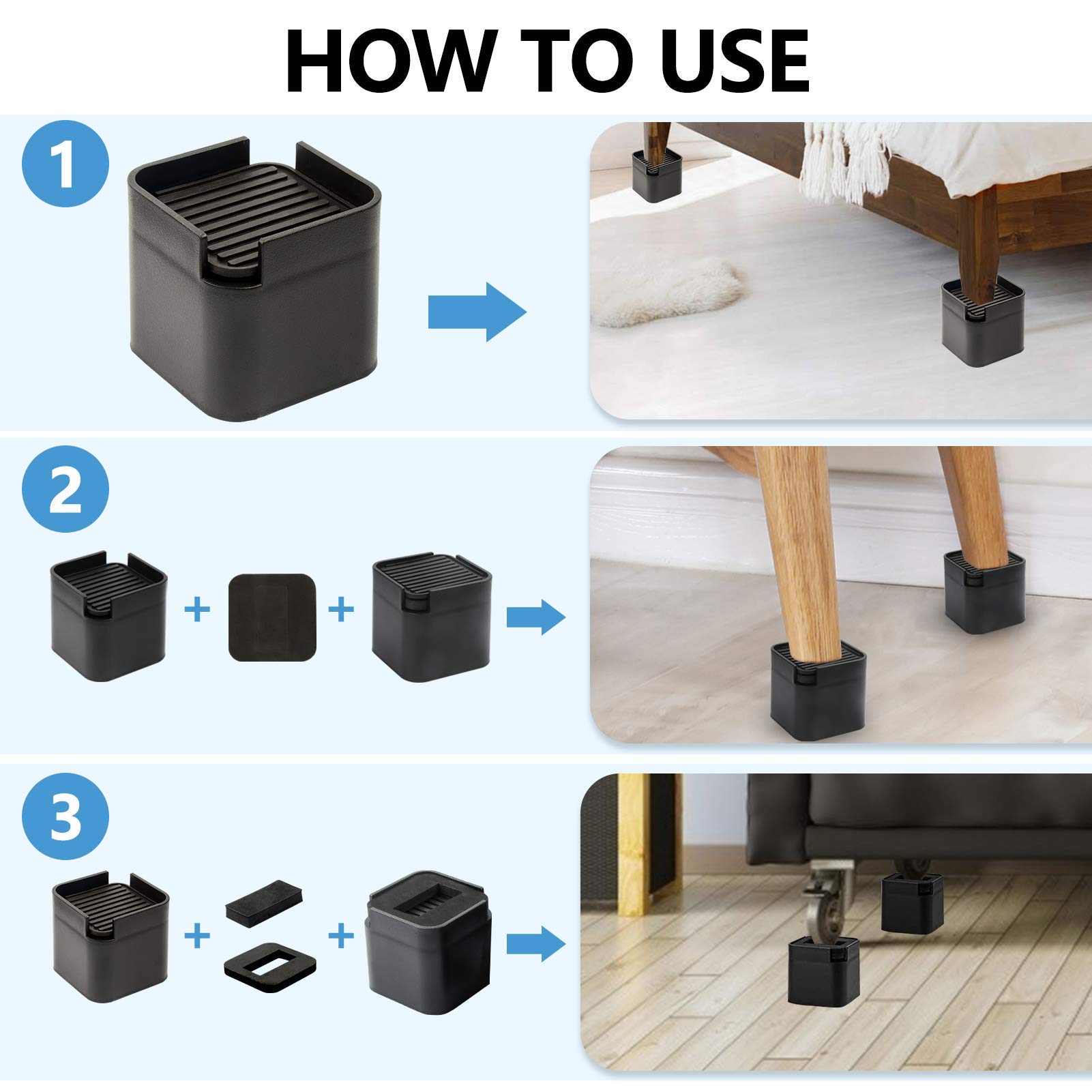 HOW TO USE

1

2

+ +

3

+ +