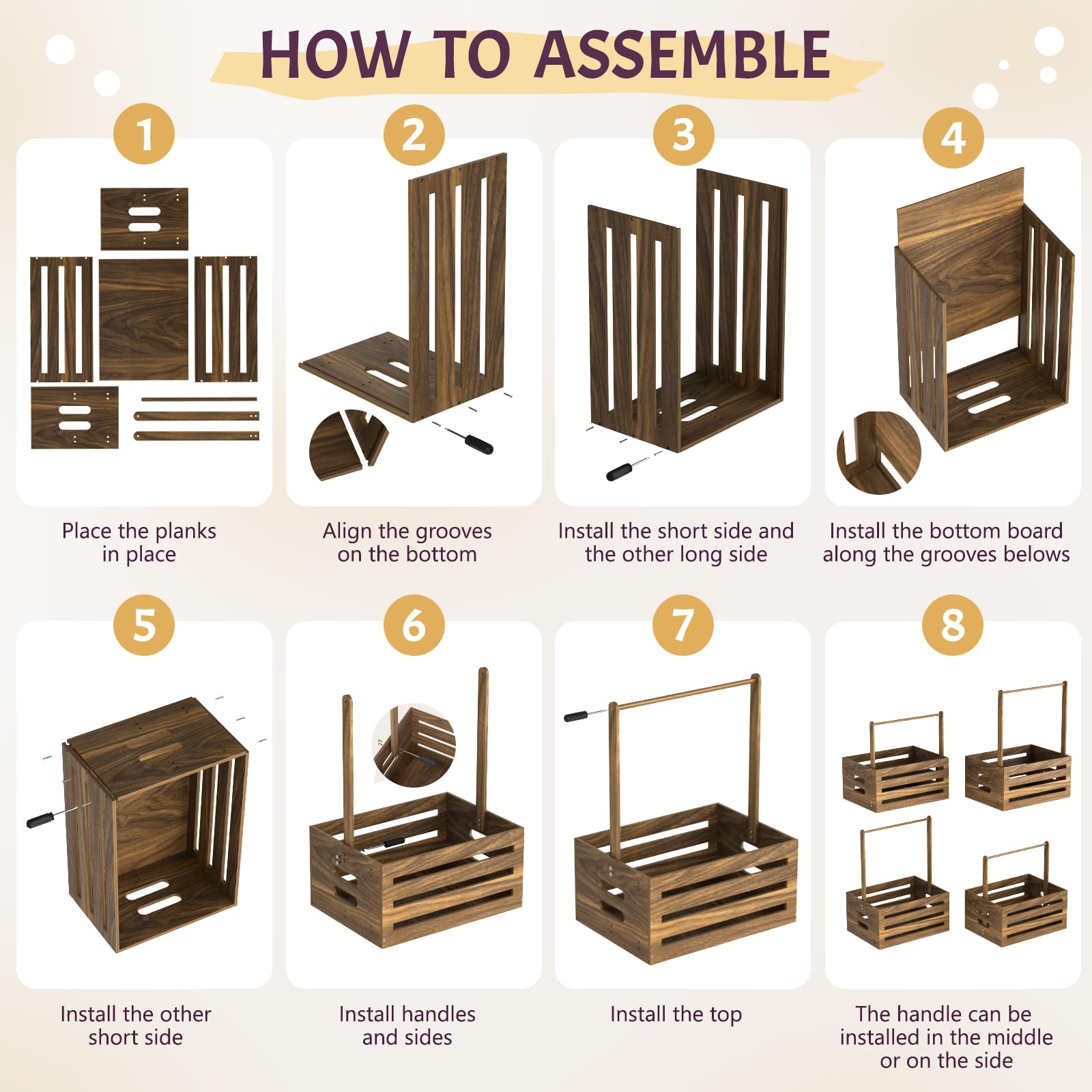 HOW TO ASSEMBLE

1

Place the planks in place

2

Align the grooves on the bottom

3

Install the short side and the other long side

4

Install the bottom board along the grooves belows

5

Install the other short side

6

Install handles and sides

7

Install the top

8

The handle can be installed in the middle or on the side