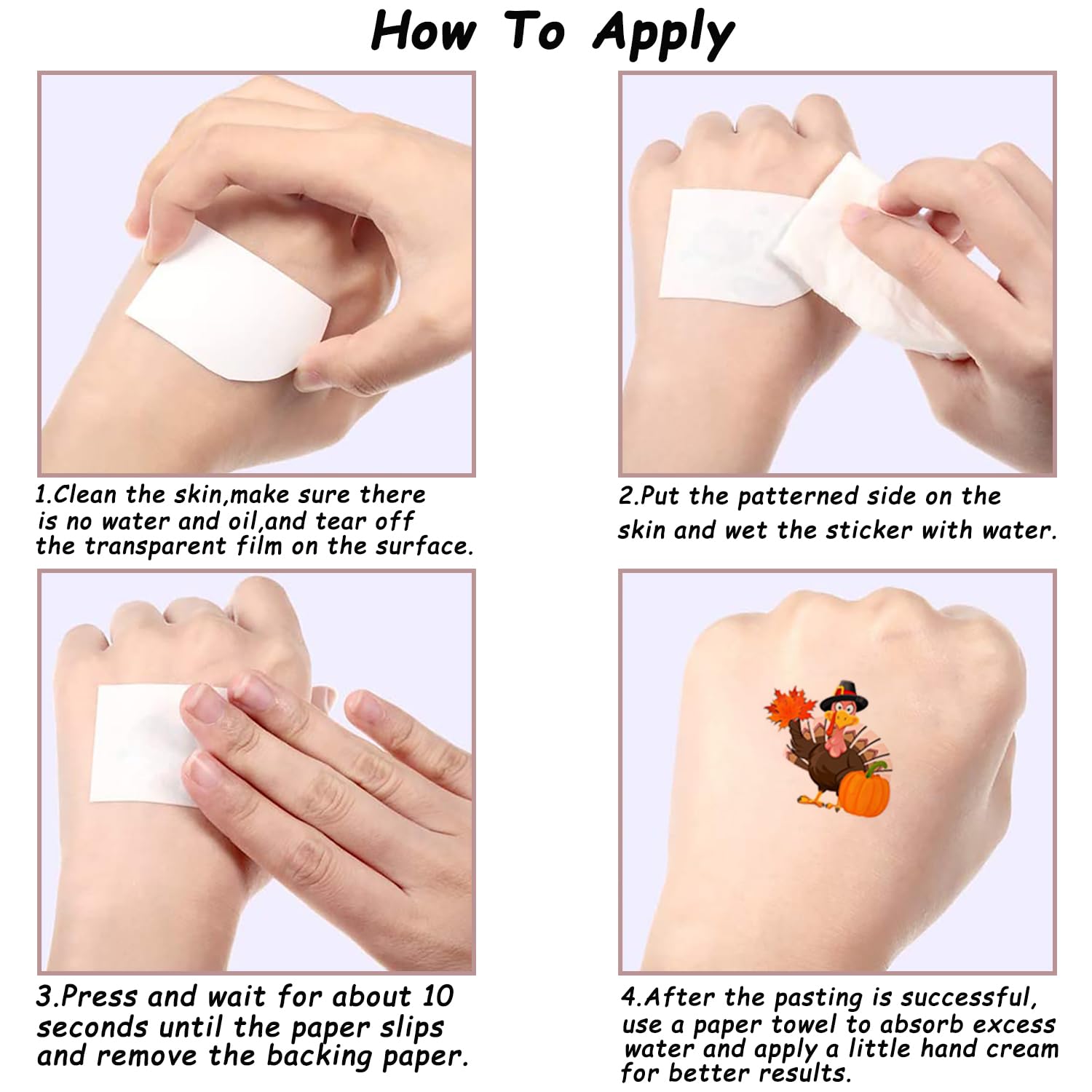 How To Apply

1.Clean the skin,make sure there is no water and oil,and tear off the transparent film on the surface.

2.Put the patterned side on the skin and wet the sticker with water.

3.Press and wait for about 10 seconds until the paper slips and remove the backing paper.

4.After the pasting is successful, use a paper towel to absorb excess water and apply a little hand cream for better results.