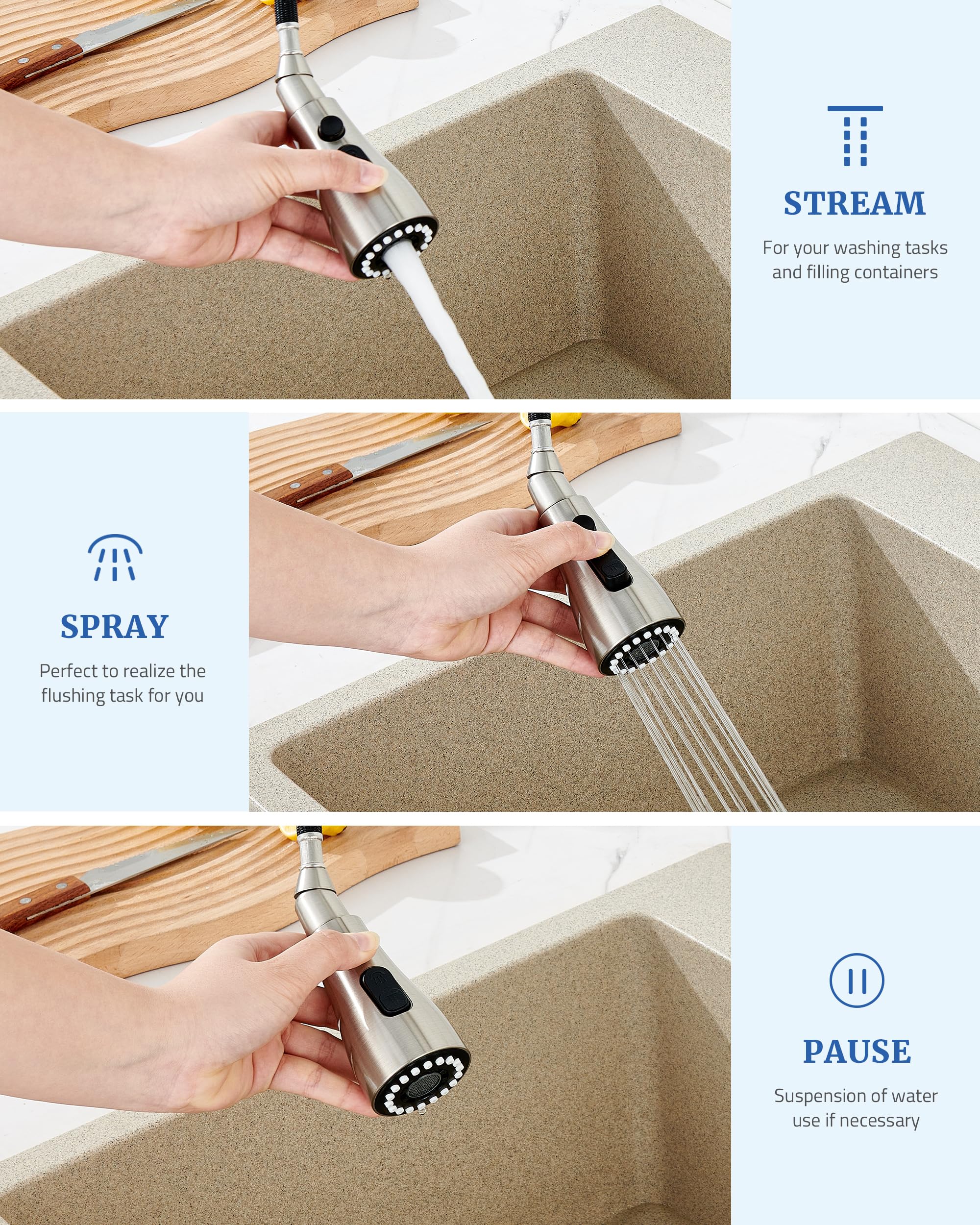 STREAM

For your washing tasks and filling containers

SPRAY

Perfect to realize the flushing task for you

PAUSE

Suspension of water use if necessary