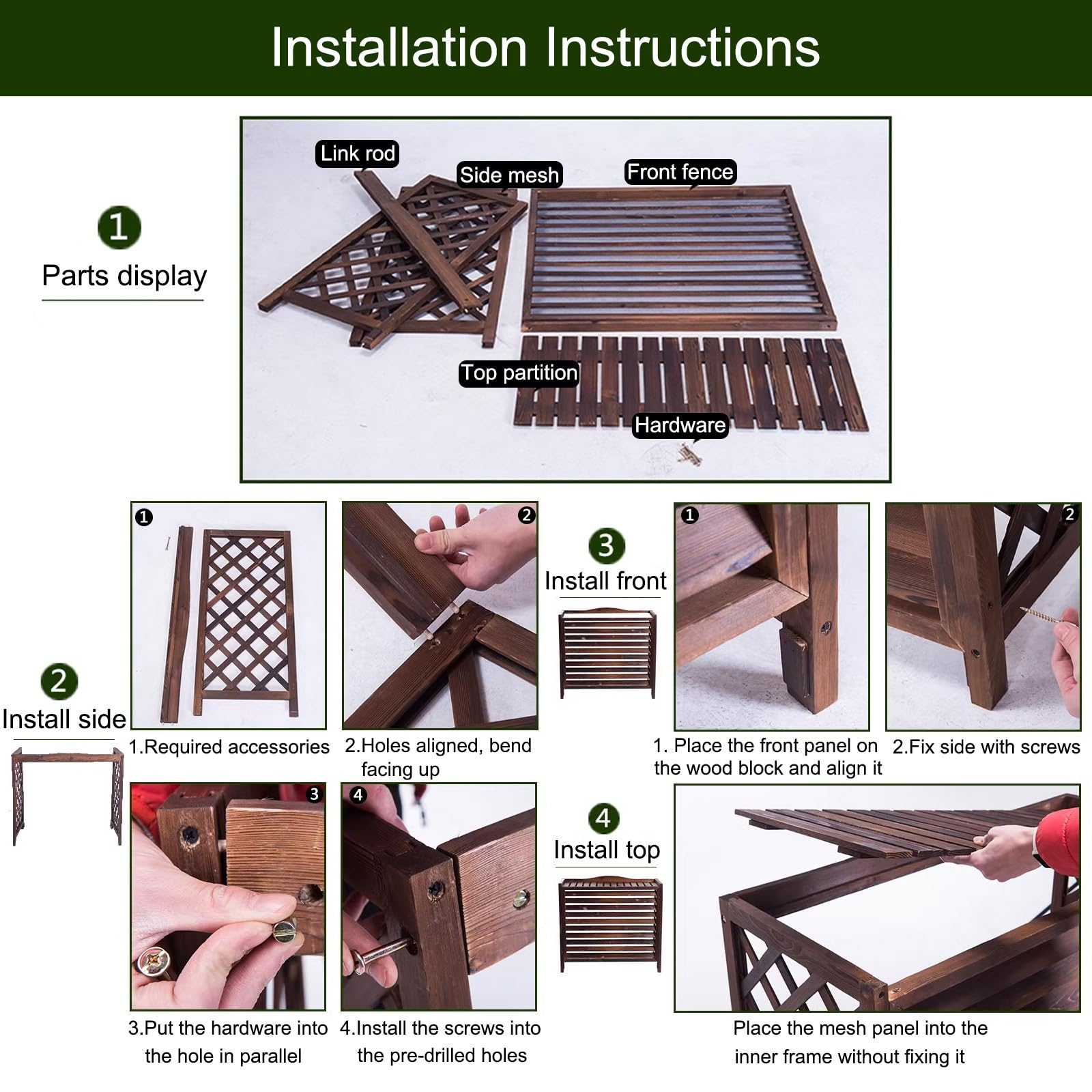 Installation Instructions

1
Parts display

Link rod
Side mesh
Front fence
Top partition
Hardware

2
Install side

1
1.Required accessories

2
2.Holes aligned, bend facing up

3
3.Put the hardware into the hole in parallel

4
4.Install the screws into the pre-drilled holes

3
Install front

1
1. Place the front panel on the wood block and align it

2
2.Fix side with screws

4
Install top

Place the mesh panel into the inner frame without fixing it