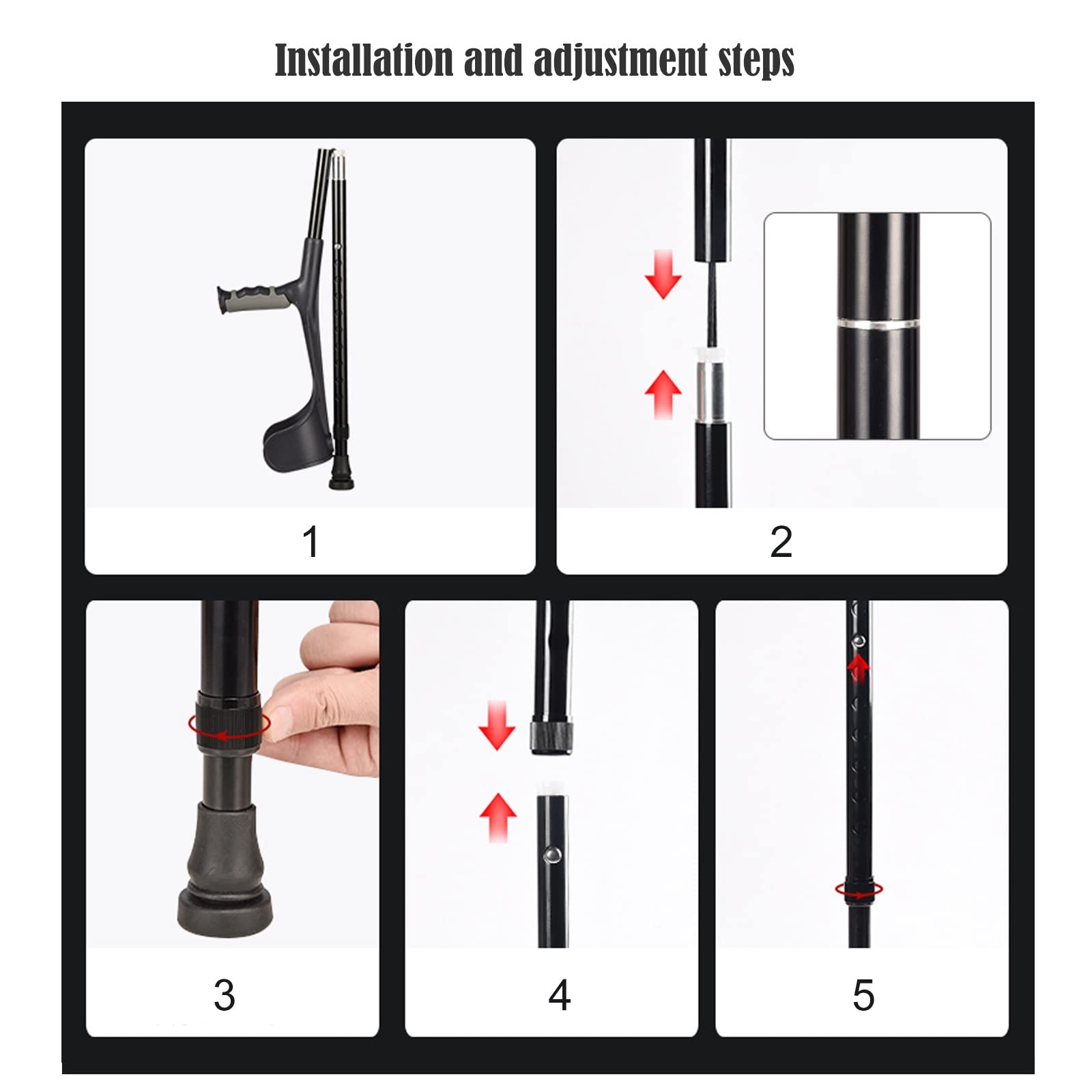 Installation and adjustment steps

1

2

3

4

5