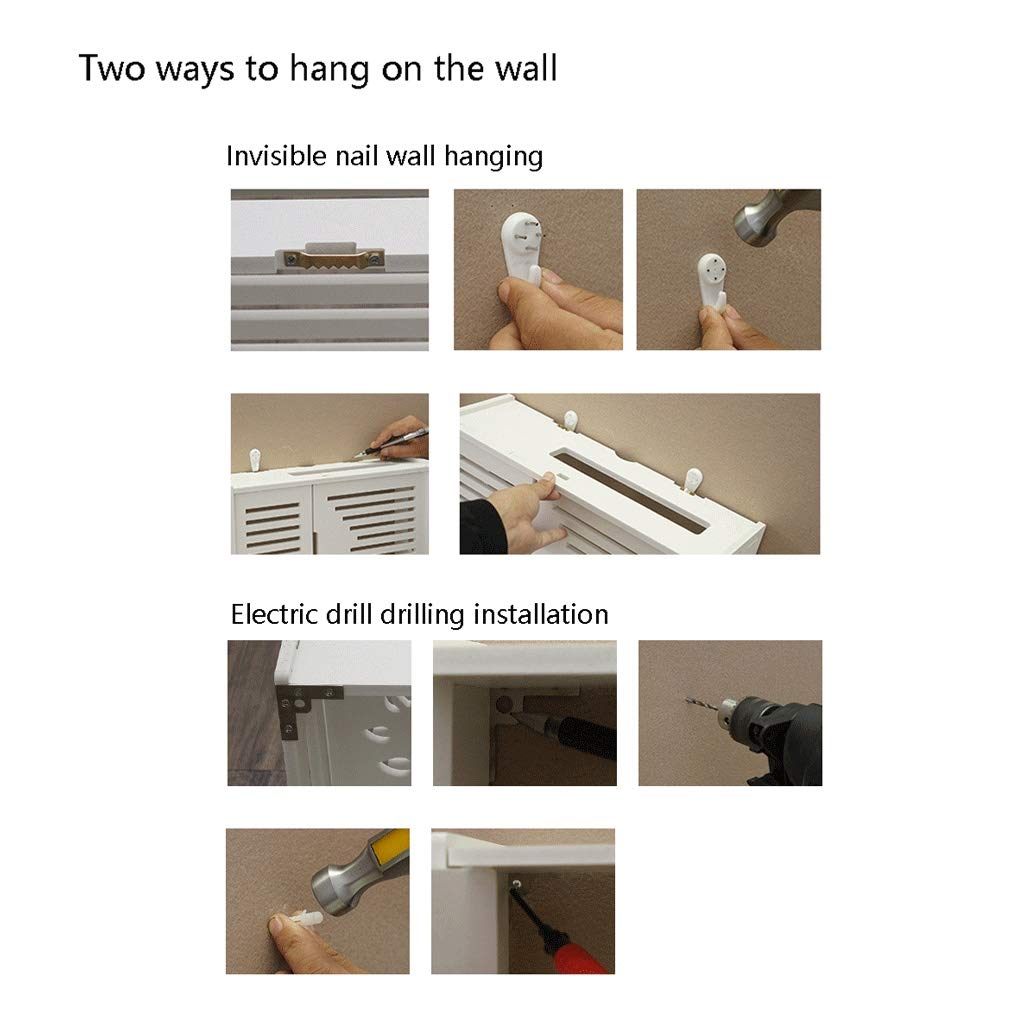 Two ways to hang on the wall

Invisible nail wall hanging

Electric drill drilling installation