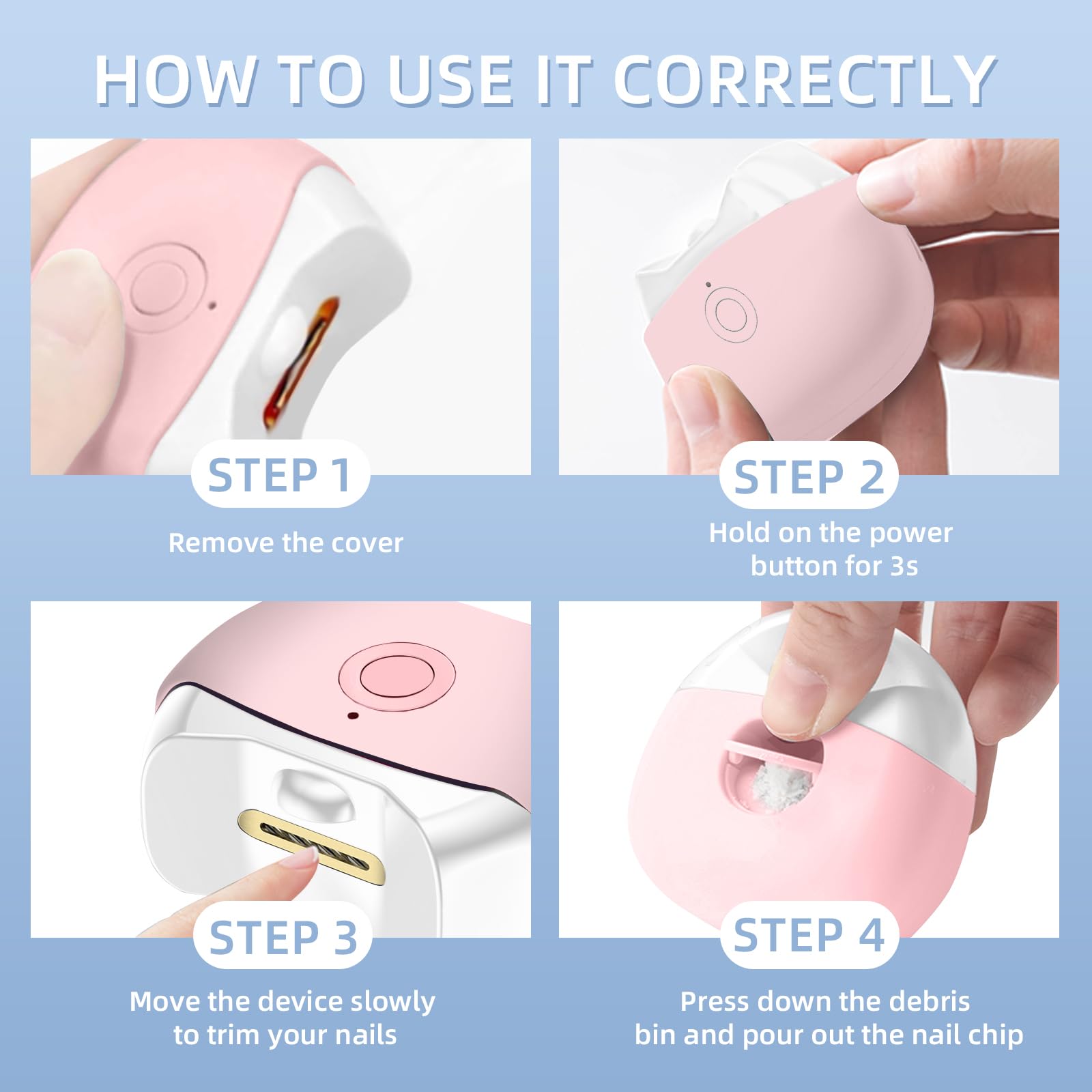 HOW TO USE IT CORRECTLY

STEP 1

Remove the cover

STEP 2

Hold on the power button for 3s

STEP 3

Move the device slowly to trim your nails

STEP 4

Press down the debris bin and pour out the nail chip