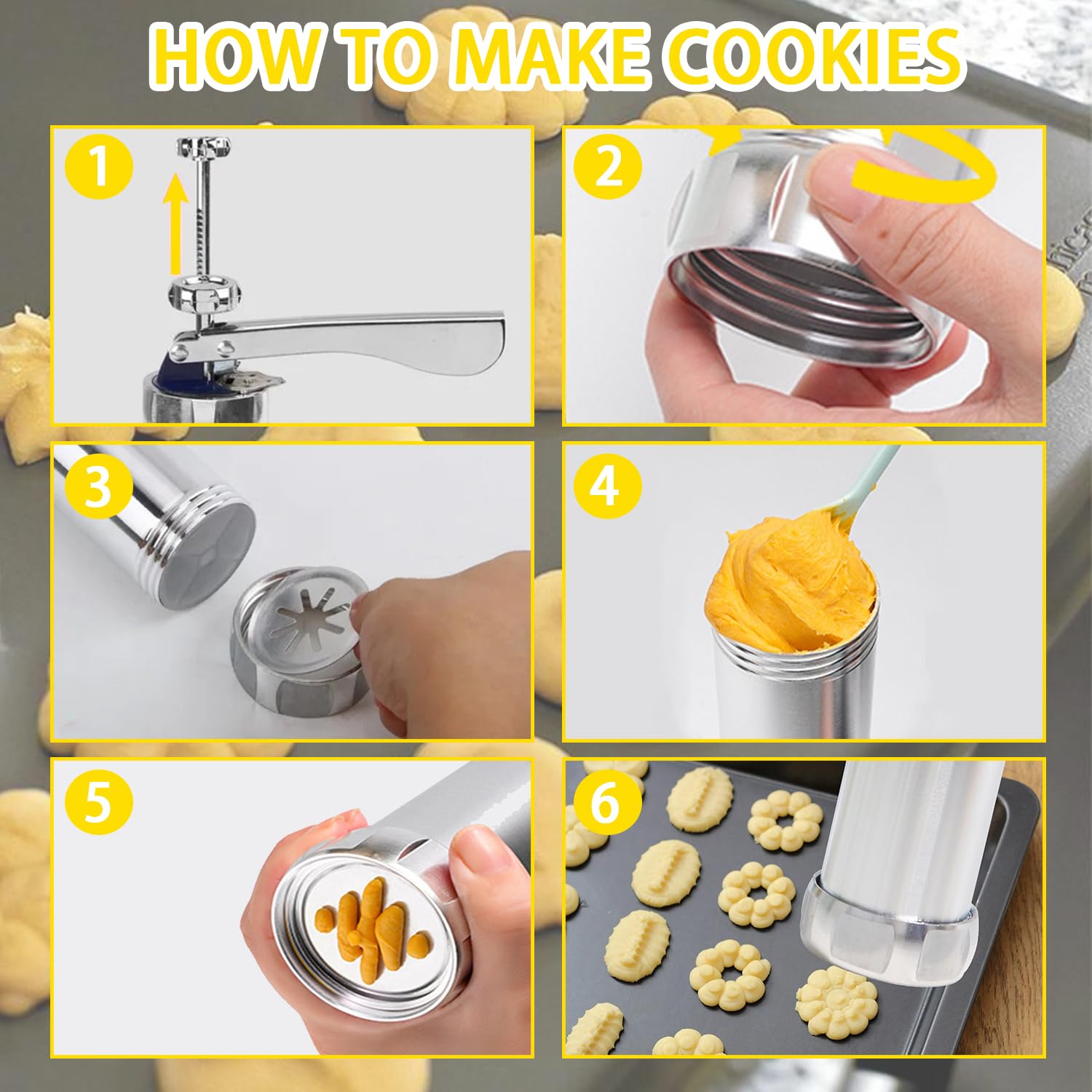 HOW TO MAKE COOKIES

1

2

3

4

5

6