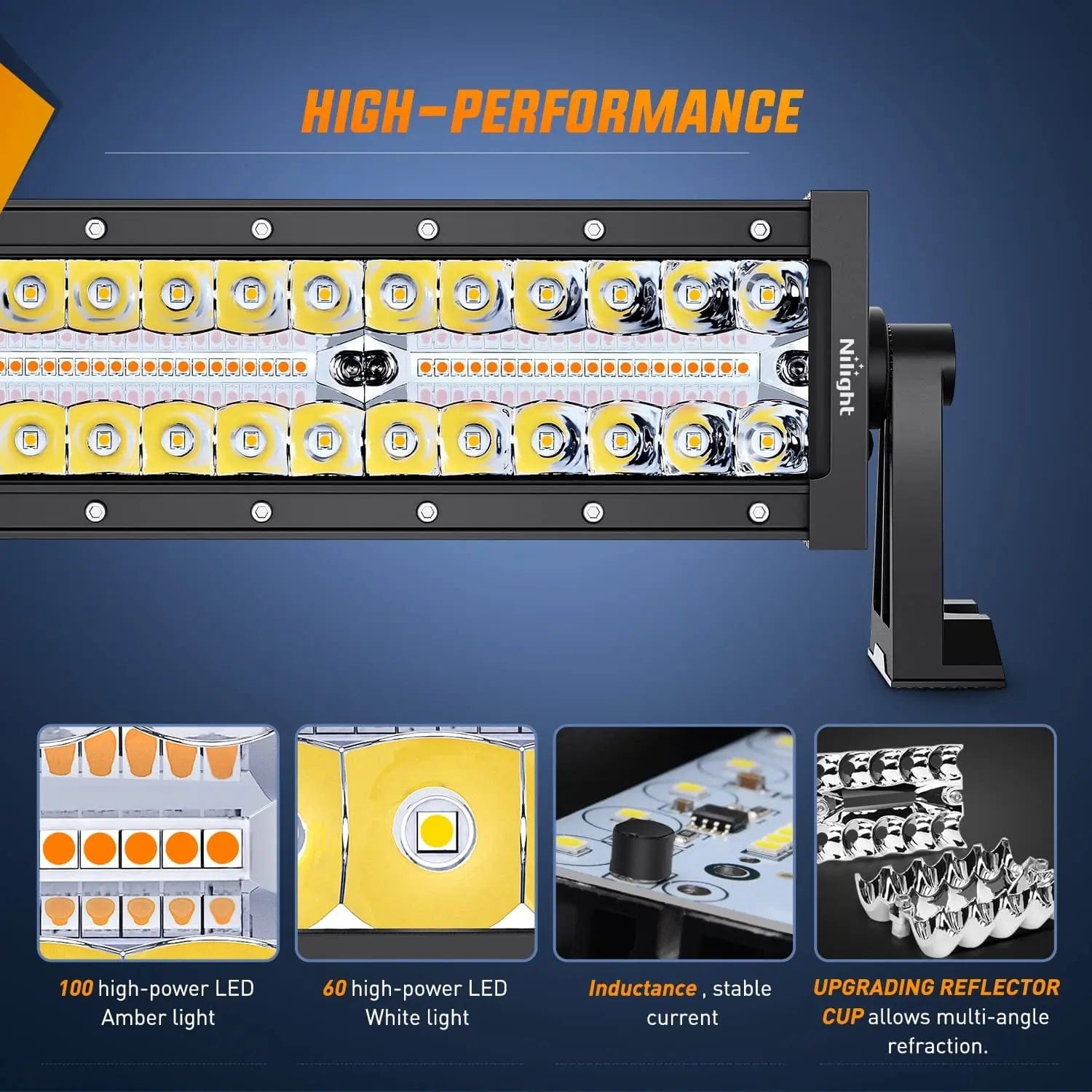 HIGH-PERFORMANCE

Nilight

100 high-power LED Amber light

60 high-power LED White light

Inductance , stable current

UPGRADING REFLECTOR CUP allows multi-angle refraction.