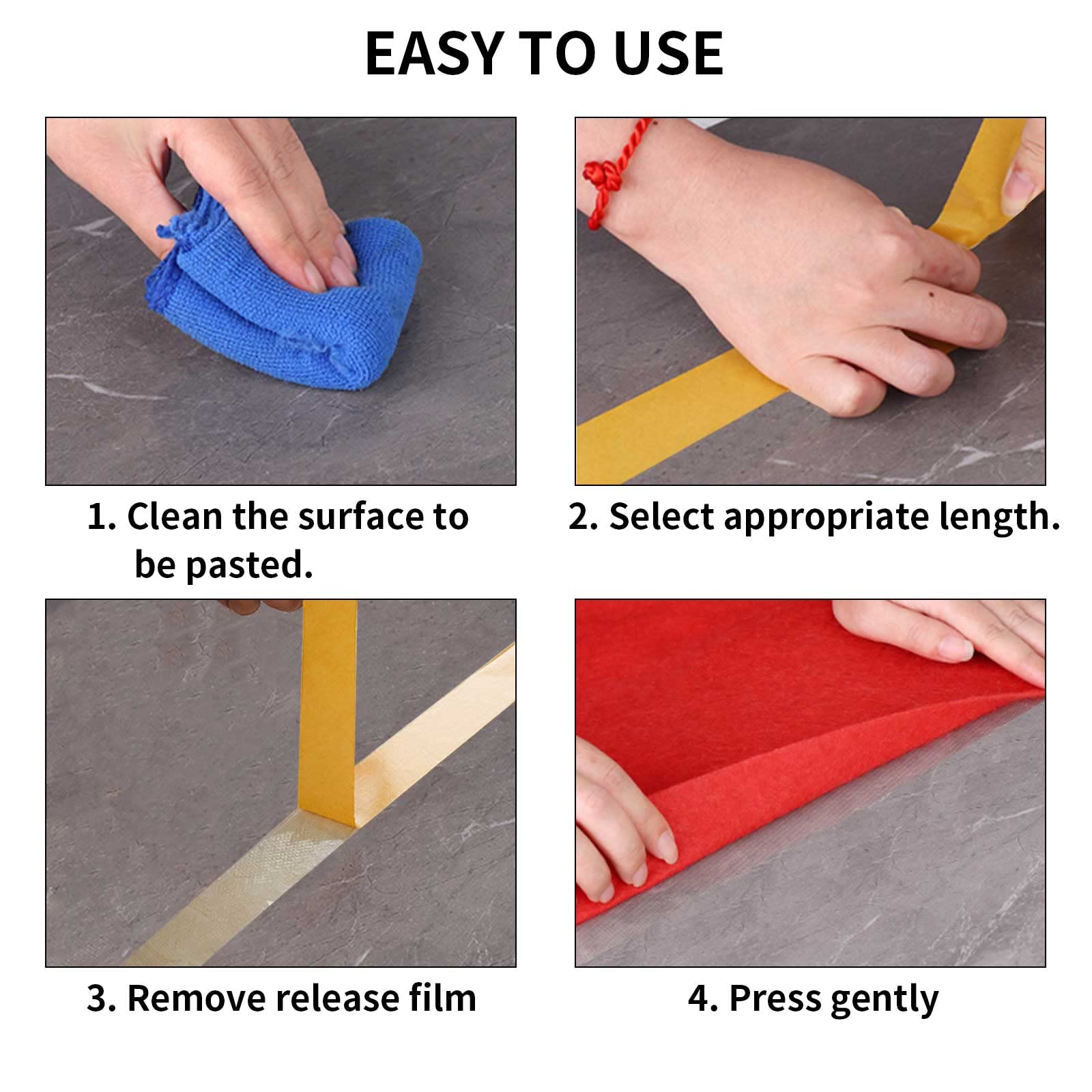 EASY TO USE

1. Clean the surface to be pasted.

2. Select appropriate length.

3. Remove release film

4. Press gently