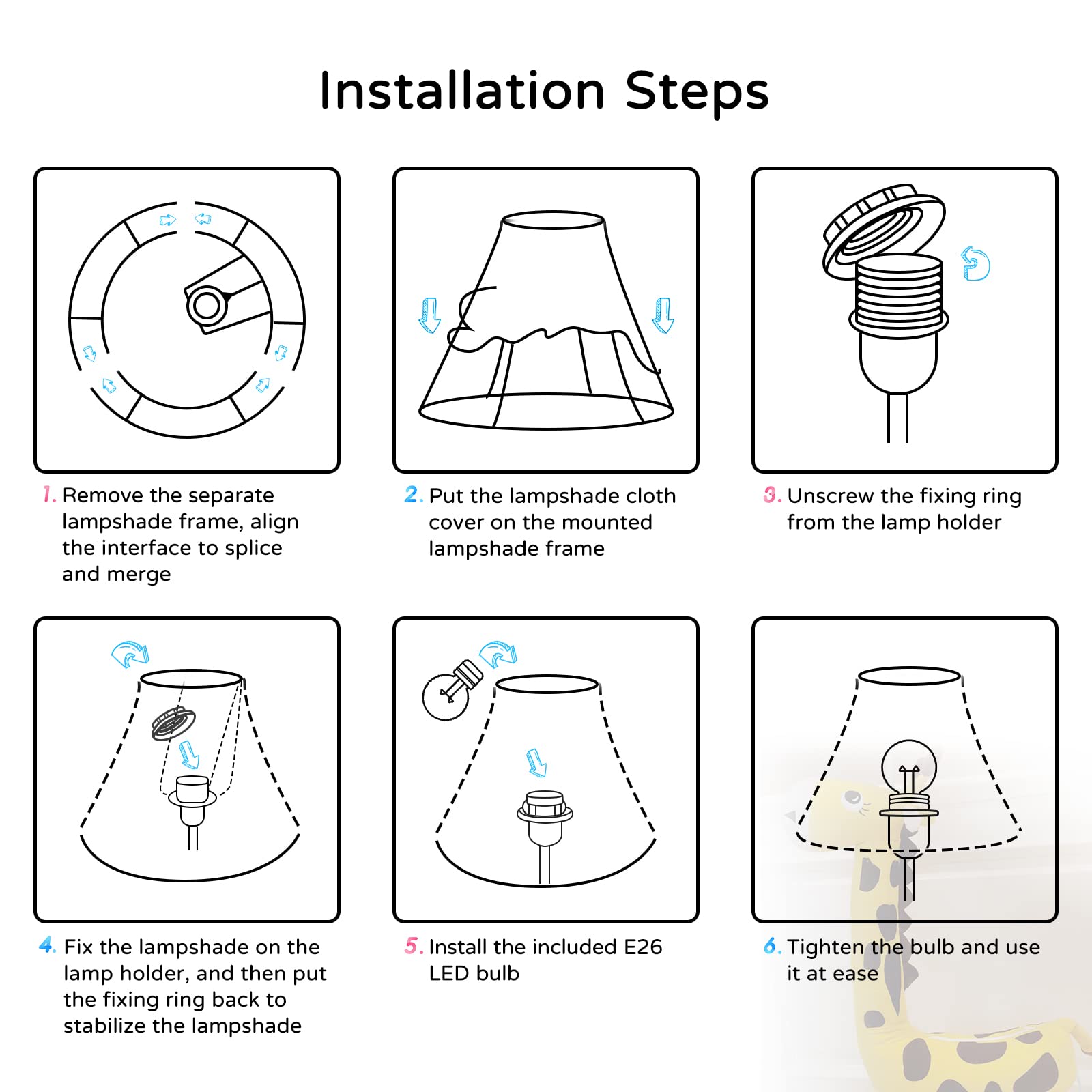 Installation Steps

1. Remove the separate lampshade frame, align the interface to splice and merge

2. Put the lampshade cloth cover on the mounted lampshade frame

3. Unscrew the fixing ring from the lamp holder

4. Fix the lampshade on the lamp holder, and then put the fixing ring back to stabilize the lampshade

5. Install the included E26 LED bulb

6. Tighten the bulb and use it at ease