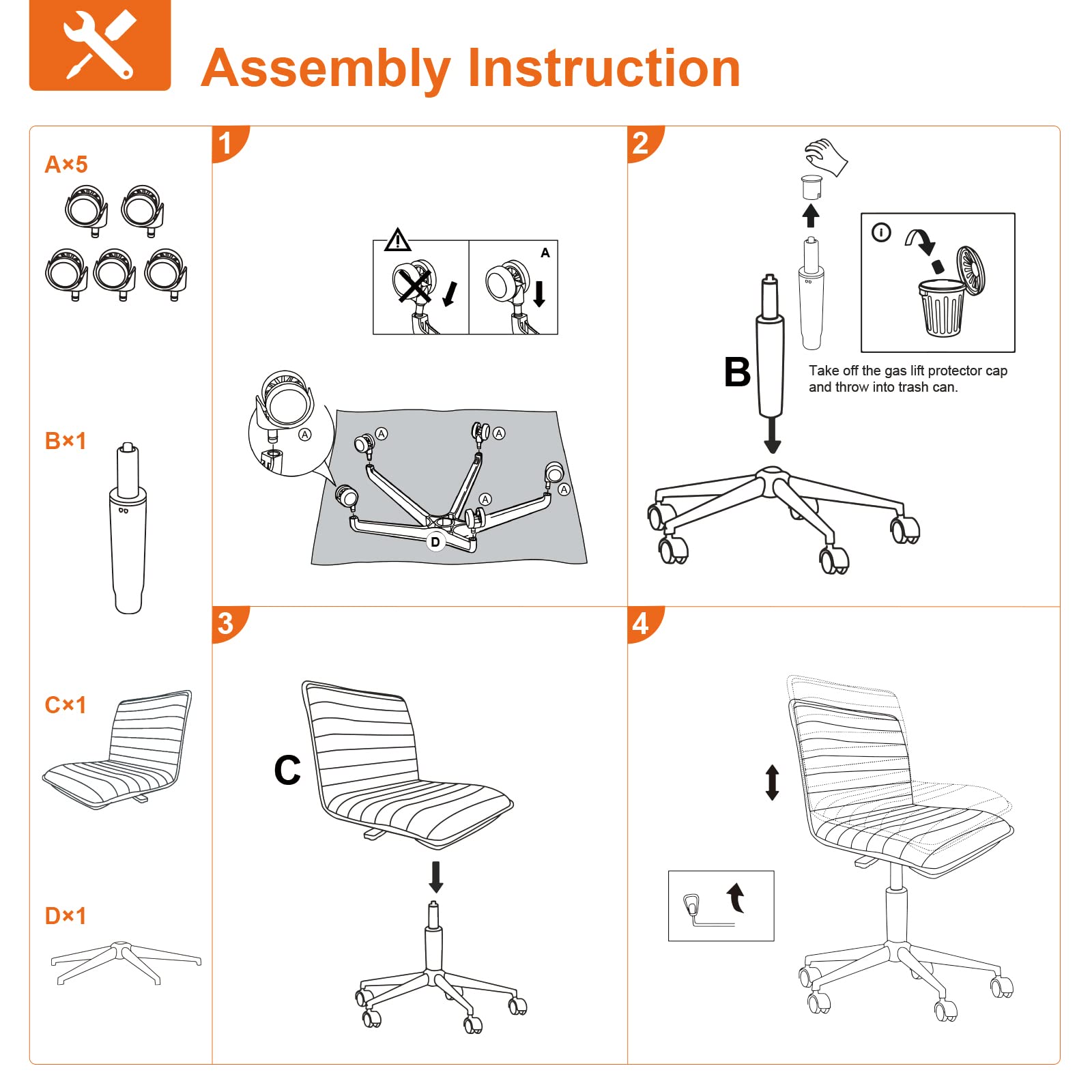 Assembly Instruction

A×5

B×1

C×1

D×1

1

A

A

A

A

A

A

D

2

B

Take off the gas lift protector cap and throw into trash can.

3

C

4