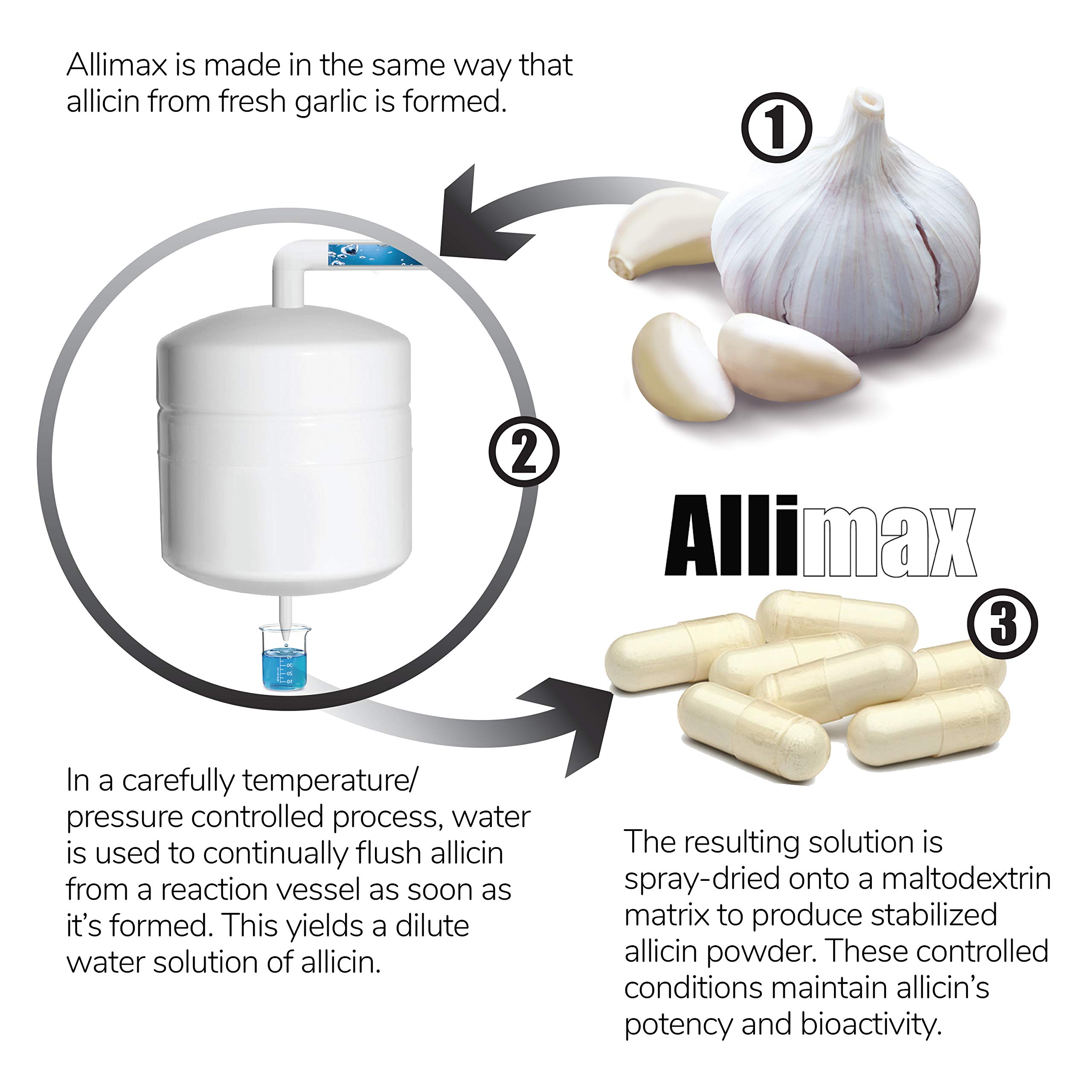 Allimax is made in the same way that allicin from fresh garlic is formed.

①

②

Allimax

③

In a carefully temperature/ pressure controlled process, water is used to continually flush allicin from a reaction vessel as soon as it's formed. This yields a dilute water solution of allicin.

The resulting solution is spray-dried onto a maltodextrin matrix to produce stabilized allicin powder. These controlled conditions maintain allicin's potency and bioactivity.