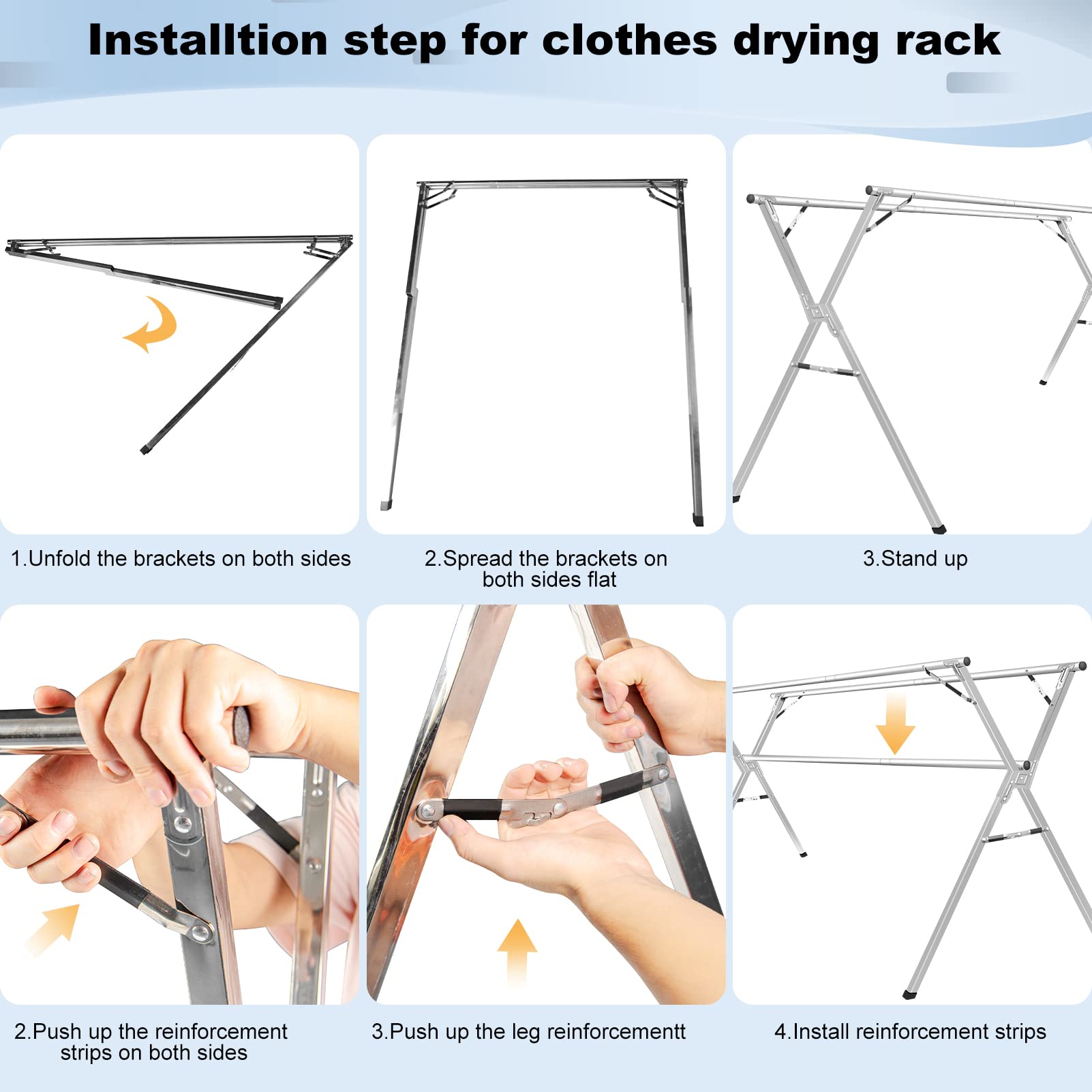 Installtion step for clothes drying rack

1.Unfold the brackets on both sides

2.Spread the brackets on both sides flat

3.Stand up

2.Push up the reinforcement strips on both sides

3.Push up the leg reinforcementt

4.Install reinforcement strips