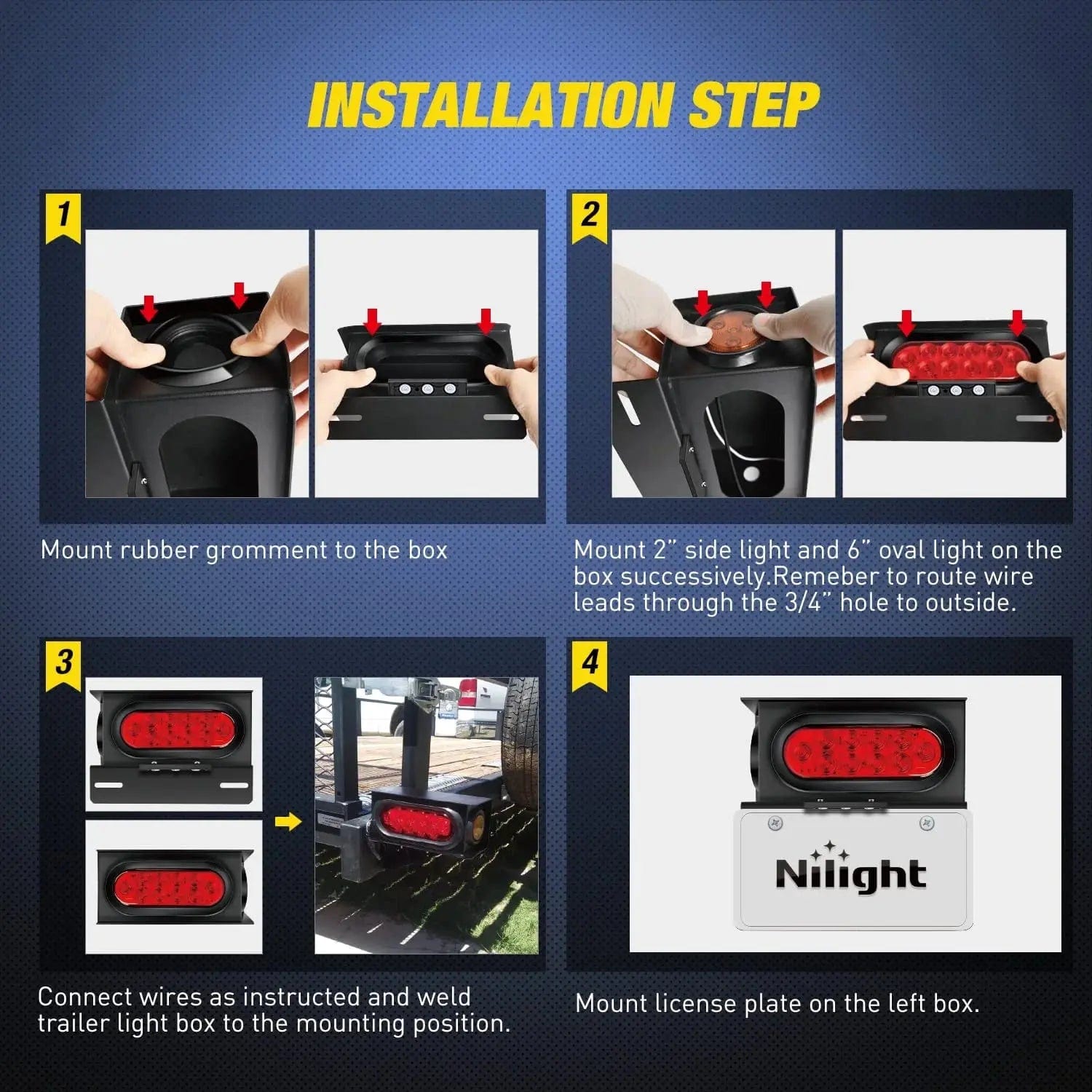 INSTALLATION STEP

1

Mount rubber gromment to the box

2

Mount 2" side light and 6" oval light on the box successively.Remeber to route wire leads through the 3/4" hole to outside.

3

Connect wires as instructed and weld trailer light box to the mounting position.

4

Nilight

Mount license plate on the left box.