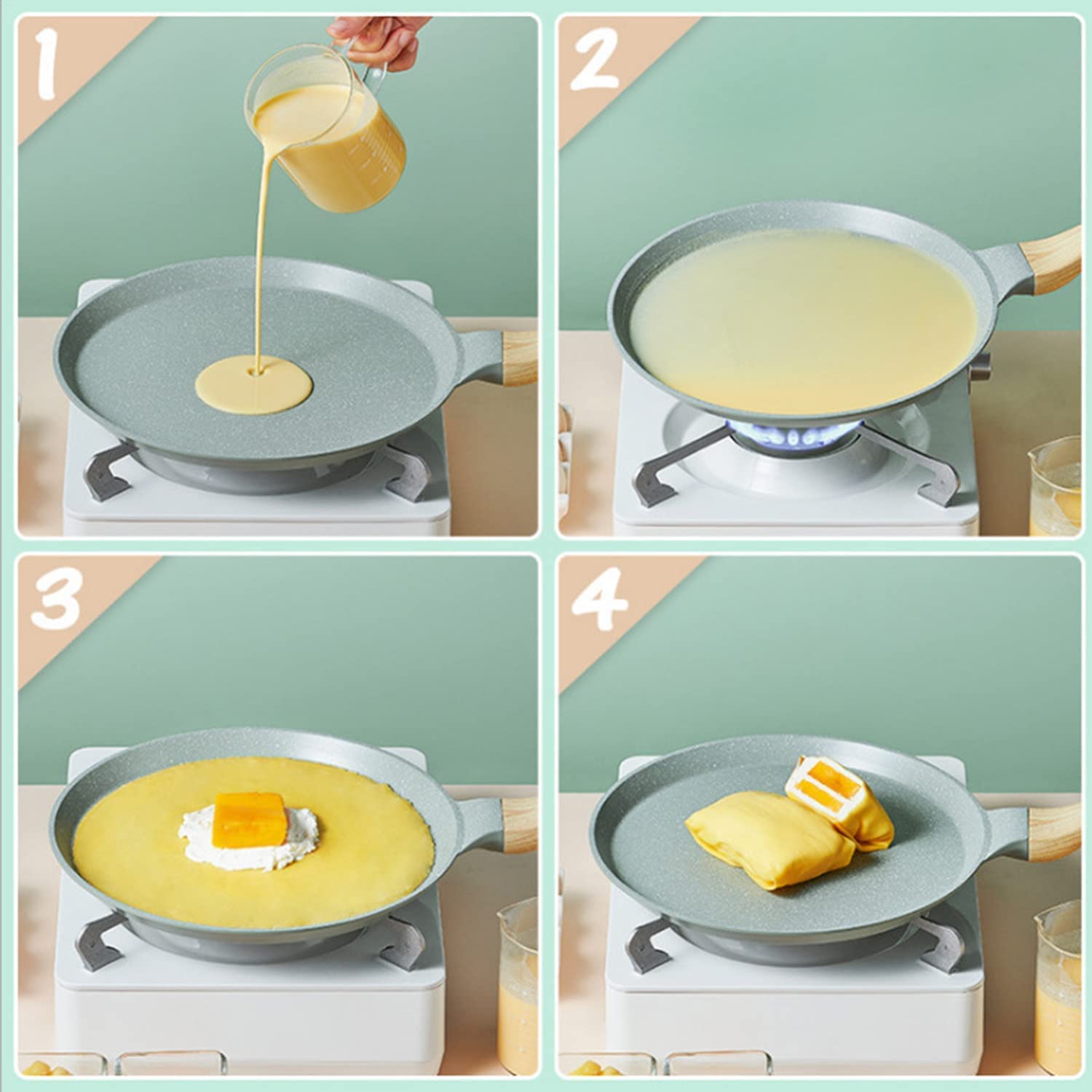 1
2
3
4