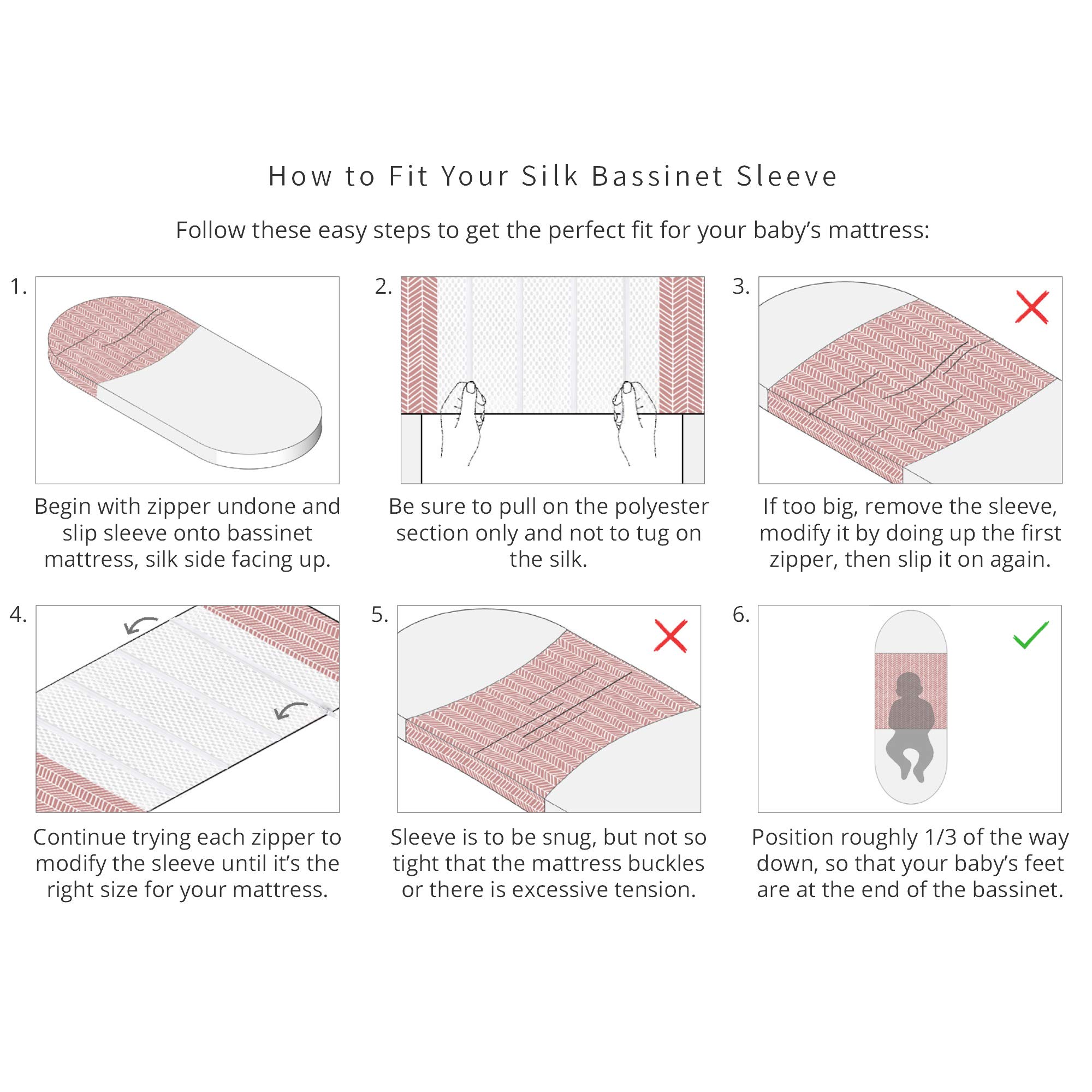 How to Fit Your Silk Bassinet Sleeve

Follow these easy steps to get the perfect fit for your baby's mattress:

1.

Begin with zipper undone and slip sleeve onto bassinet mattress, silk side facing up.

2.

Be sure to pull on the polyester section only and not to tug on the silk.

3.

If too big, remove the sleeve, modify it by doing up the first zipper, then slip it on again.

4.

Continue trying each zipper to modify the sleeve until it's the right size for your mattress.

5.

Sleeve is to be snug, but not so tight that the mattress buckles or there is excessive tension.

6.

Position roughly 1/3 of the way down, so that your baby's feet are at the end of the bassinet.