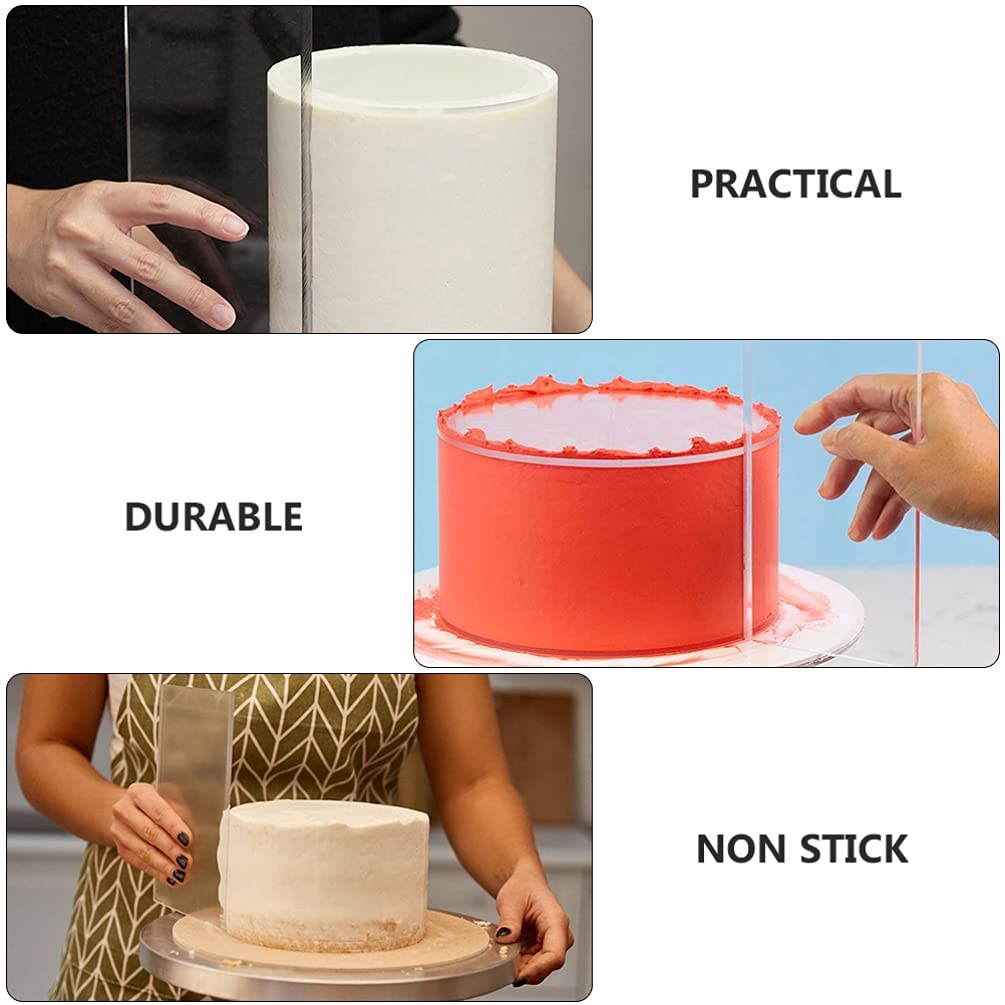 PRACTICAL

DURABLE

NON STICK