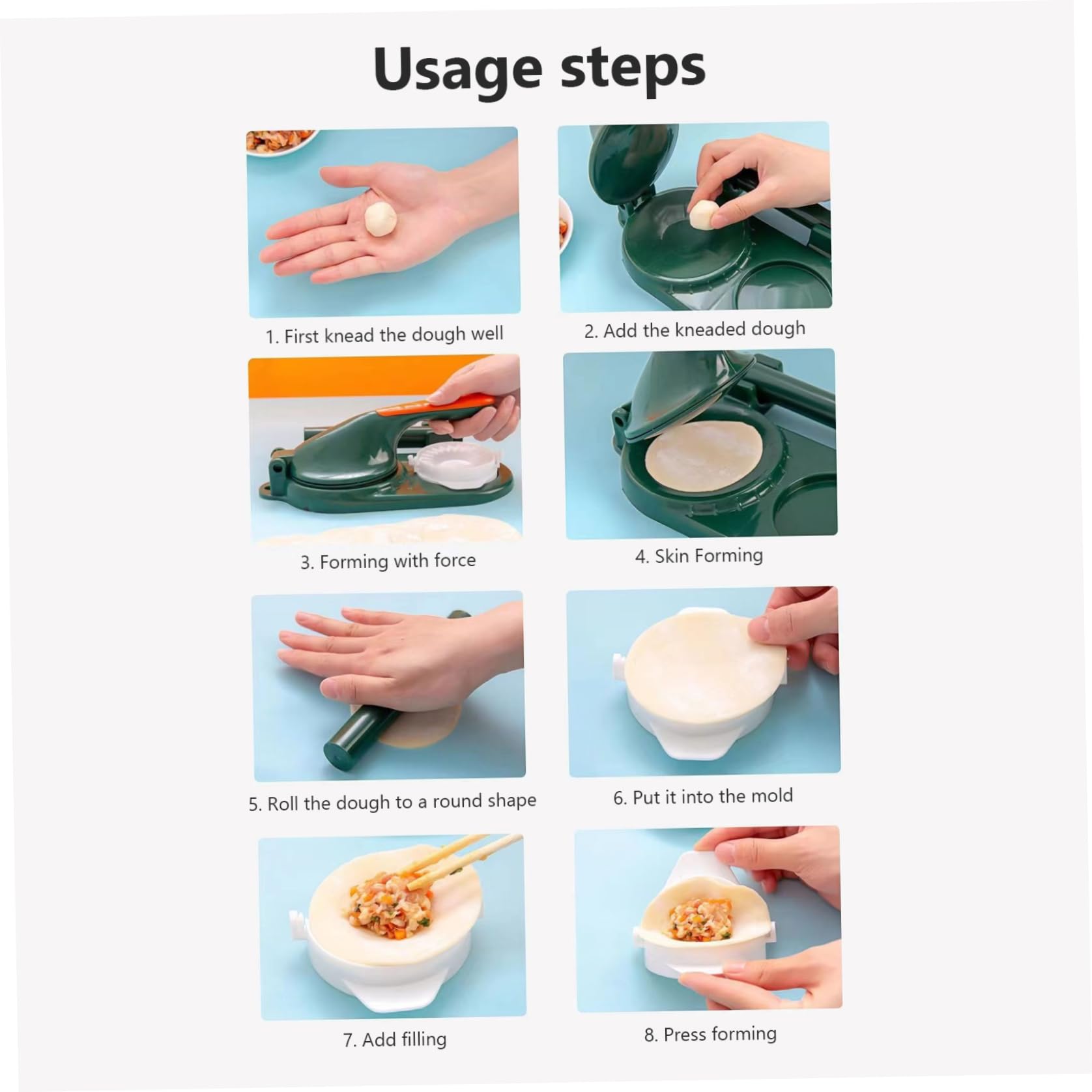 Usage steps

1. First knead the dough well

2. Add the kneaded dough

3. Forming with force

4. Skin Forming

5. Roll the dough to a round shape

6. Put it into the mold

7. Add filling

8. Press forming