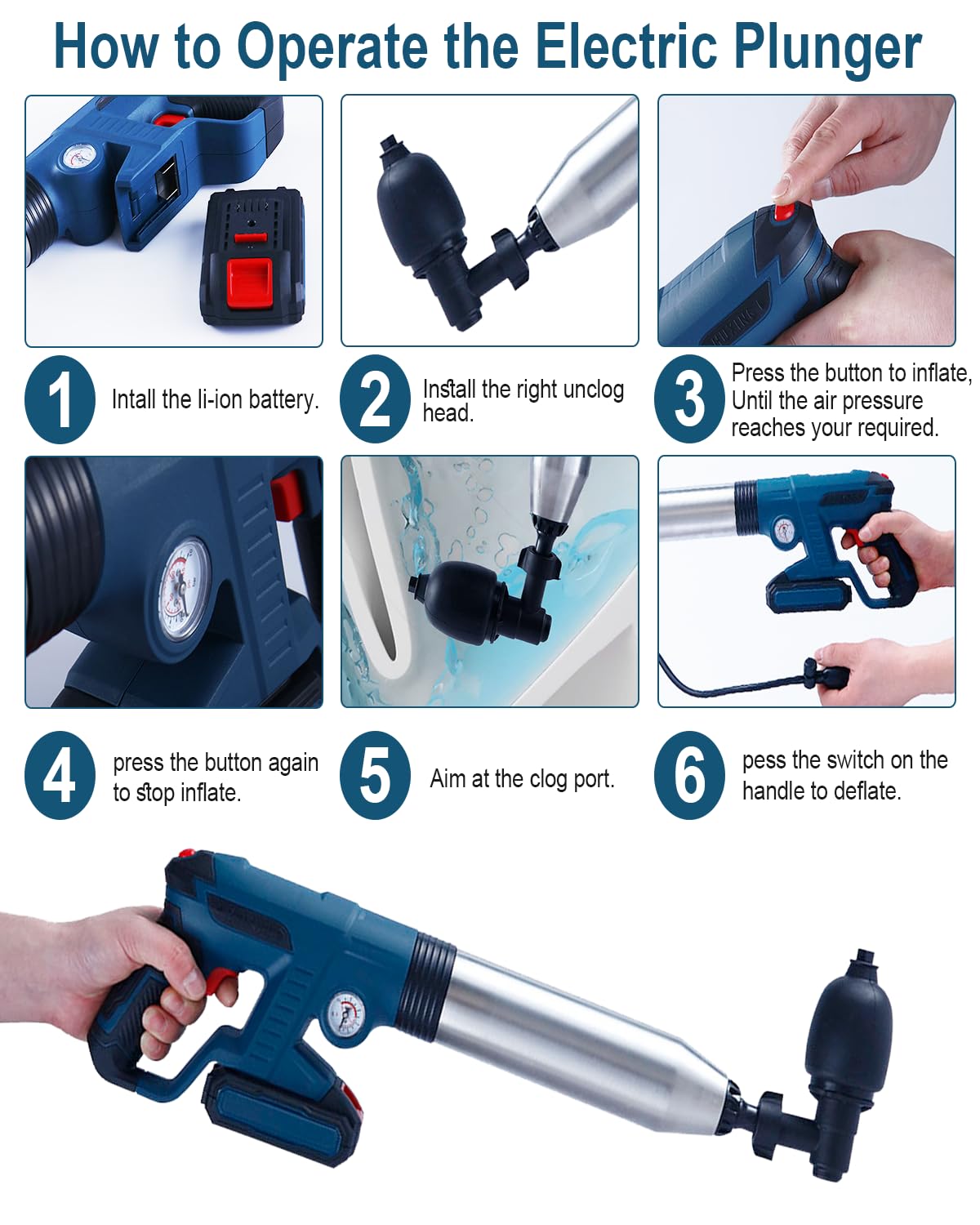 How to Operate the Electric Plunger

1 Intall the li-ion battery.

2 Install the right unclog head.

3 Press the button to inflate, Until the air pressure reaches your required.

4 press the button again to stop inflate.

5 Aim at the clog port.

6 pess the switch on the handle to deflate.