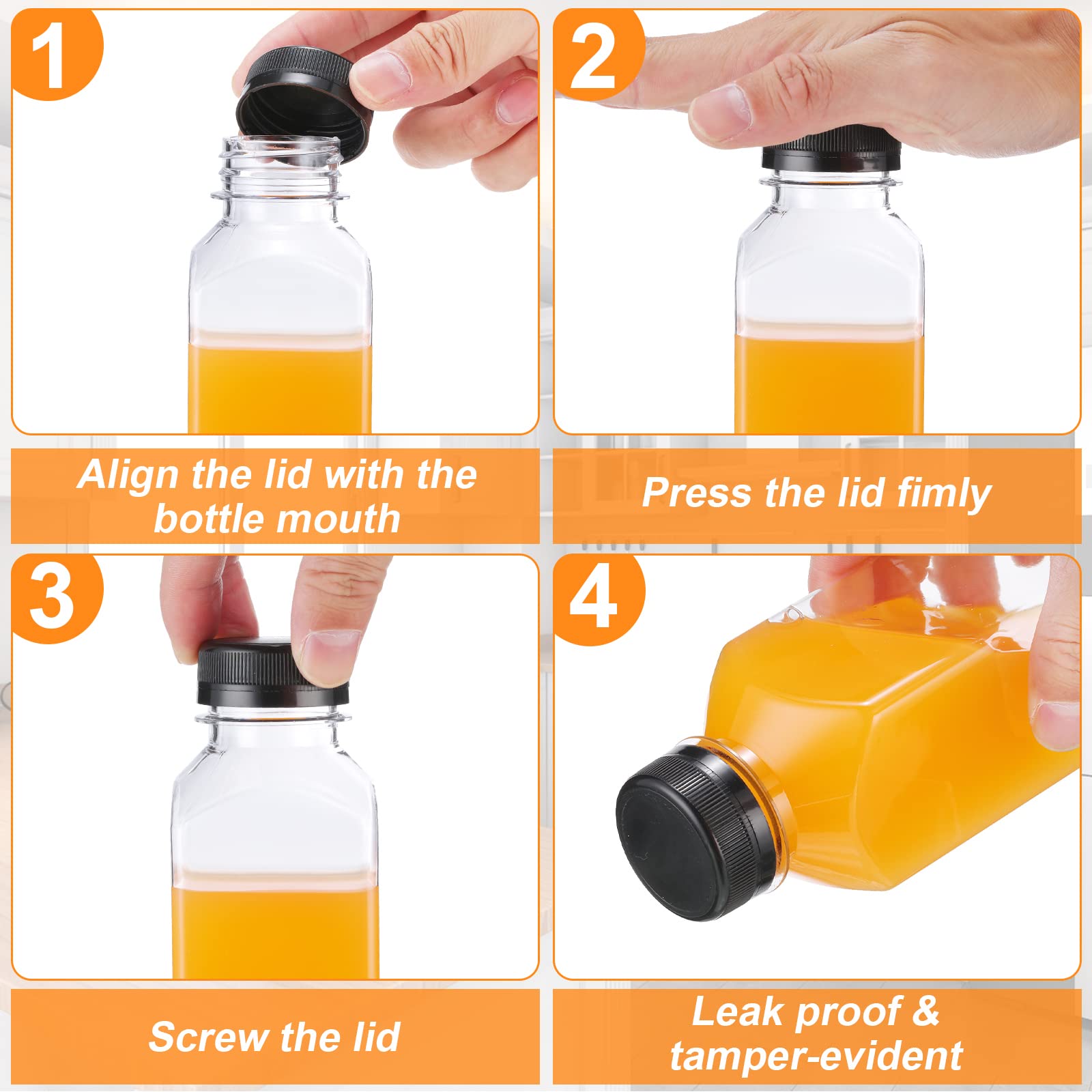 1

Align the lid with the bottle mouth

2

Press the lid fimly

3

Screw the lid

4

Leak proof & tamper-evident