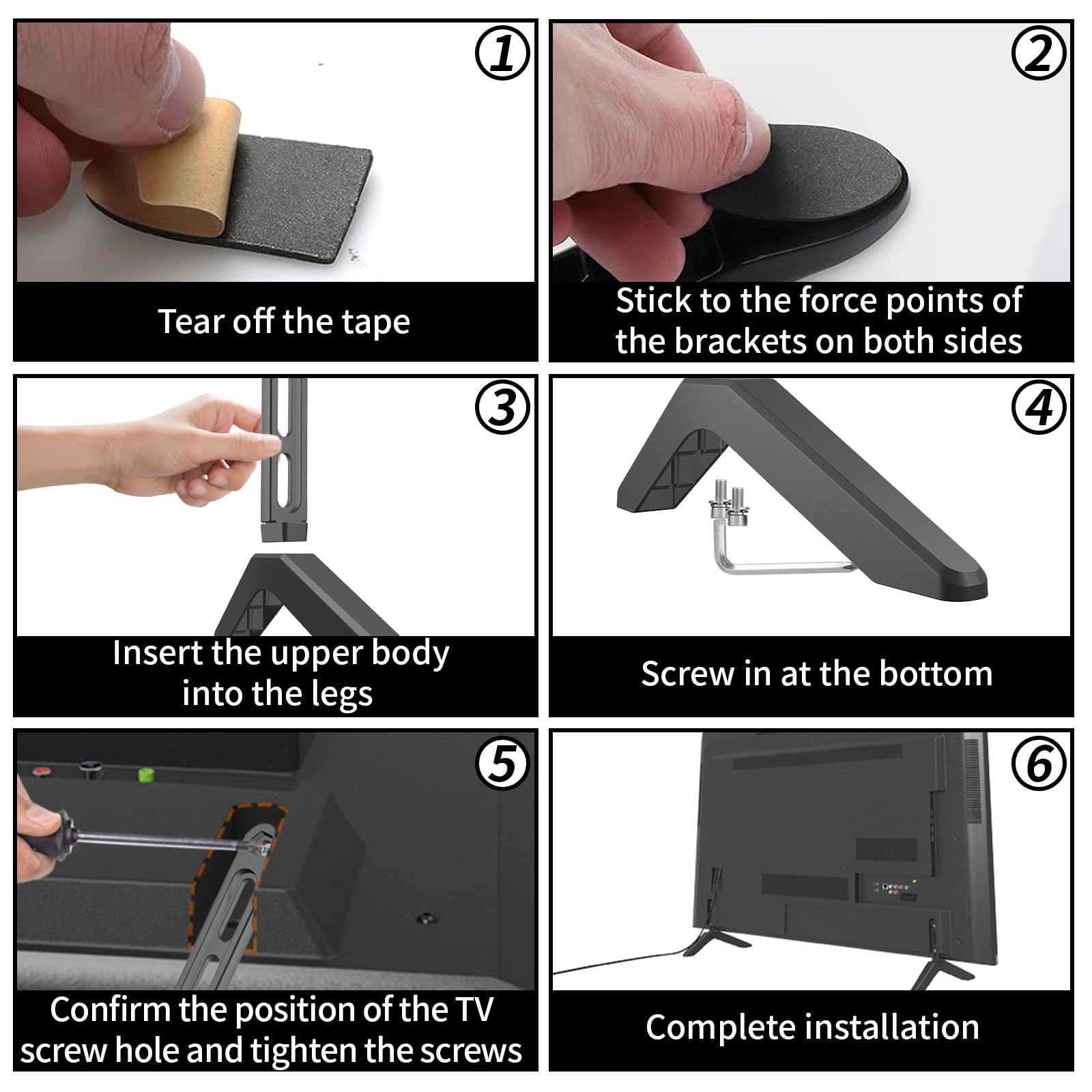 ①

Tear off the tape

②

Stick to the force points of the brackets on both sides

③

Insert the upper body into the legs

④

Screw in at the bottom

⑤

Confirm the position of the TV screw hole and tighten the screws

⑥

Complete installation