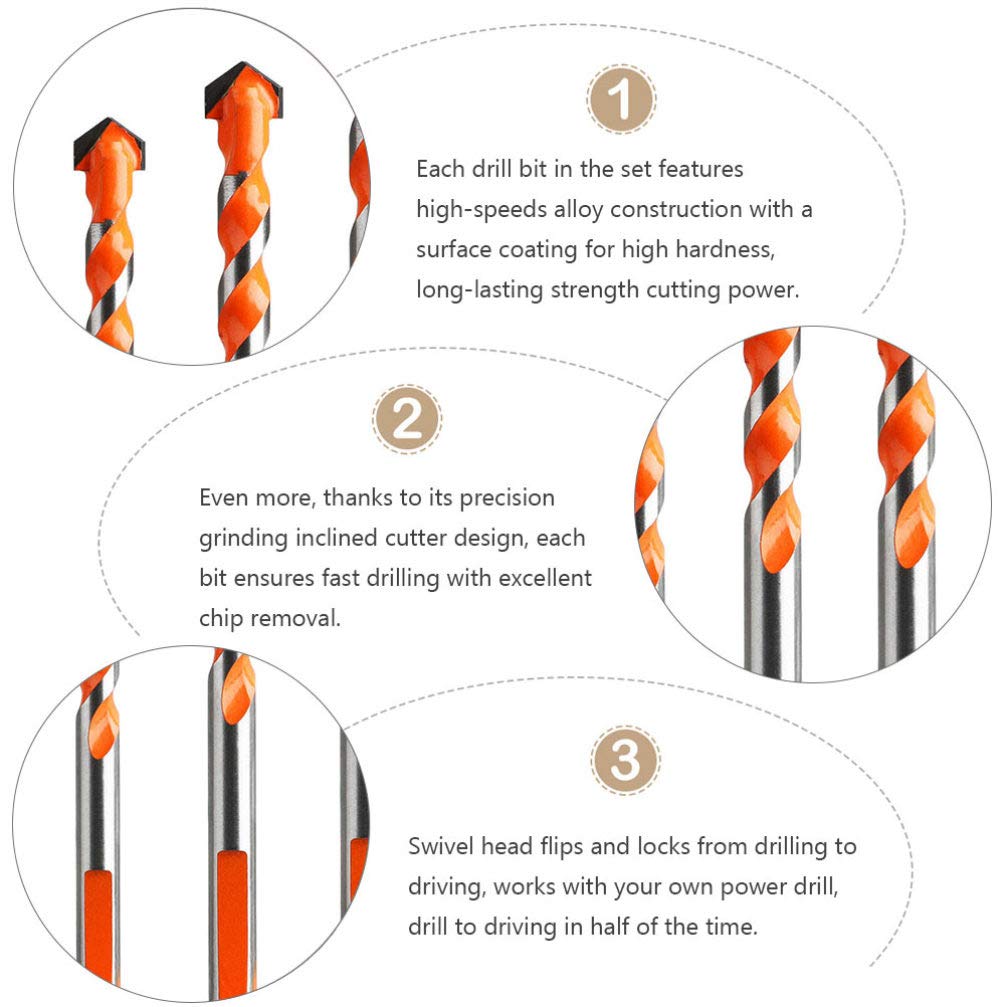 1

Each drill bit in the set features high-speeds alloy construction with a surface coating for high hardness, long-lasting strength cutting power.

2

Even more, thanks to its precision grinding inclined cutter design, each bit ensures fast drilling with excellent chip removal.

3

Swivel head flips and locks from drilling to driving, works with your own power drill, drill to driving in half of the time.