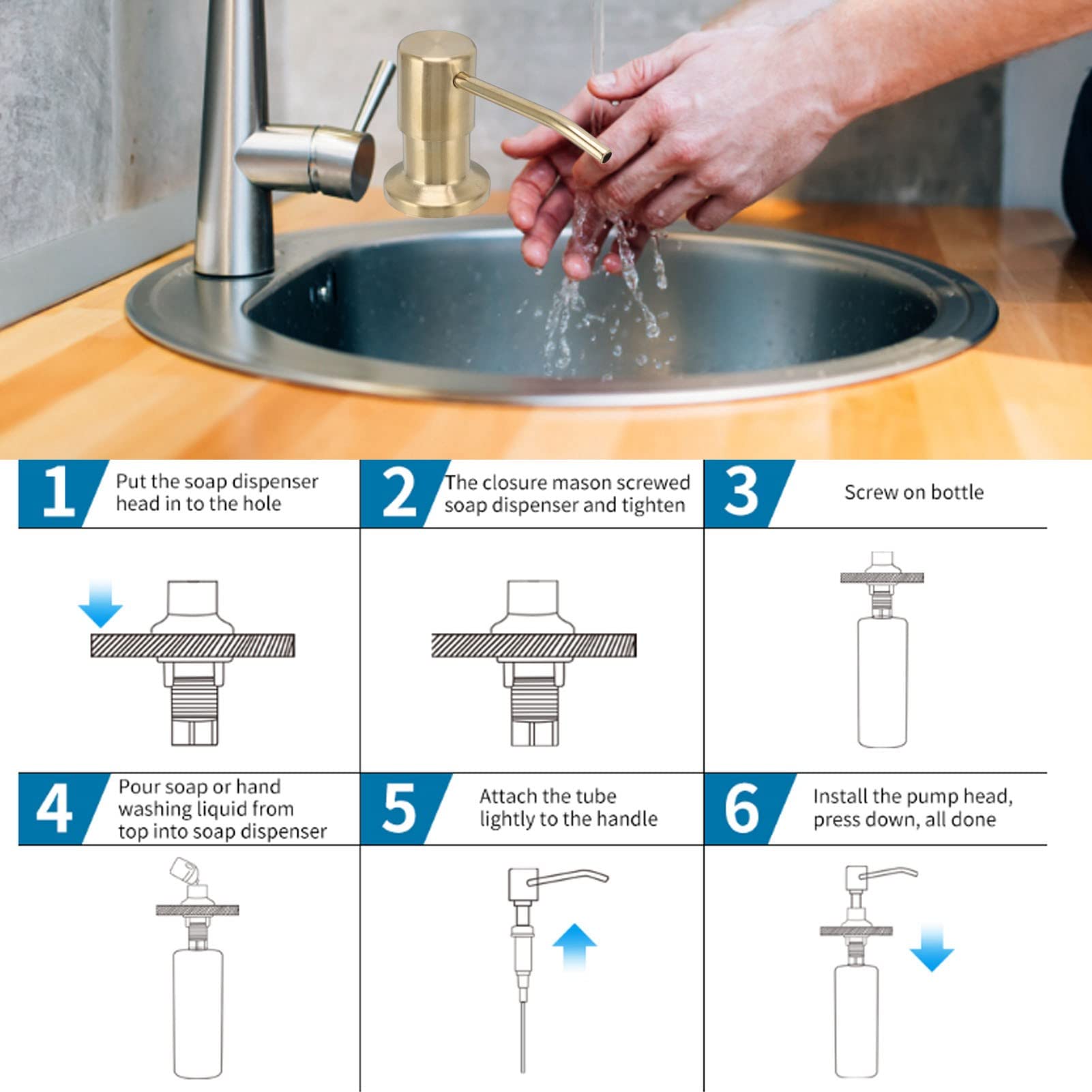 1 Put the soap dispenser head in to the hole

2 The closure mason screwed soap dispenser and tighten

3 Screw on bottle

4 Pour soap or hand washing liquid from top into soap dispenser

5 Attach the tube lightly to the handle

6 Install the pump head, press down, all done