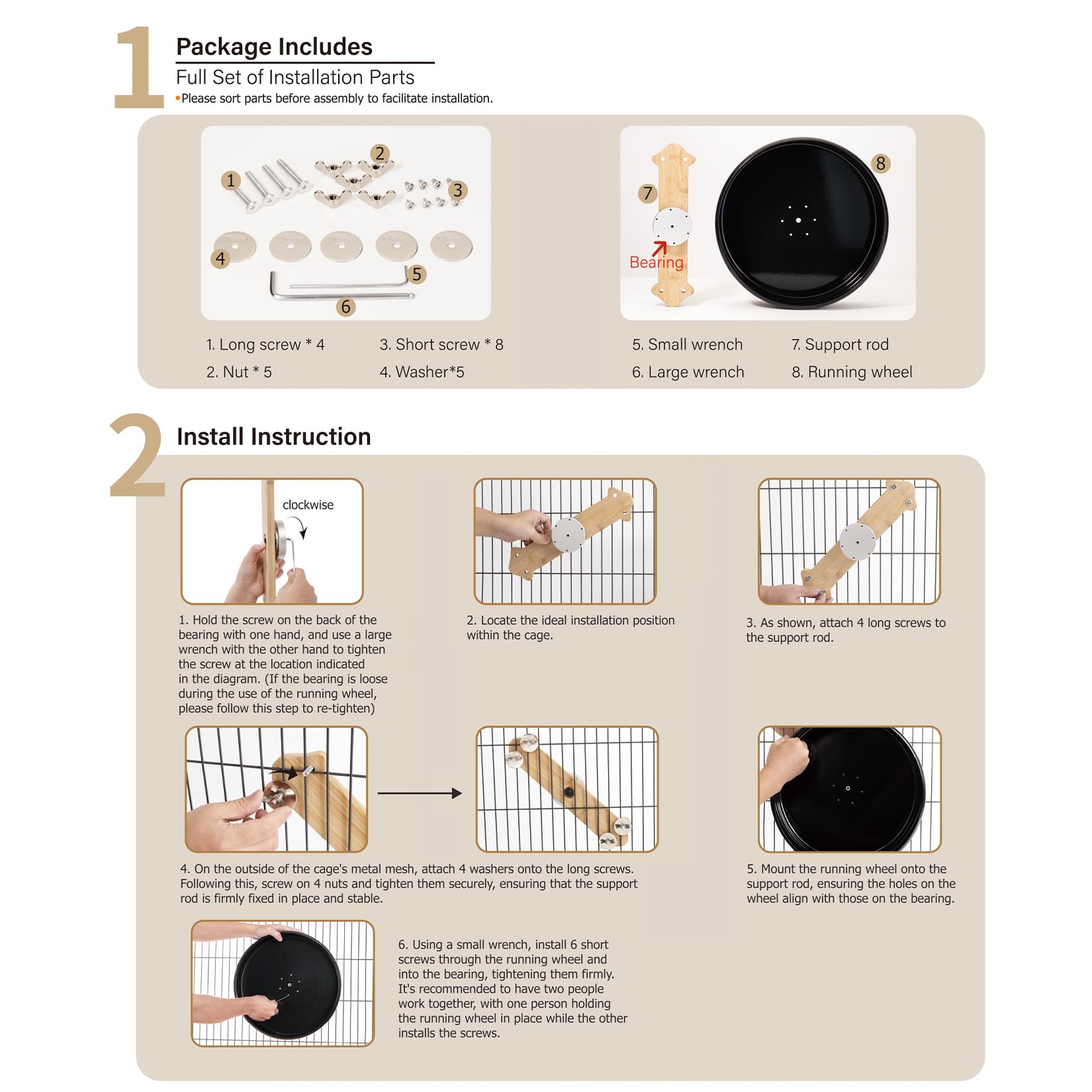 1

Package Includes

Full Set of Installation Parts

•Please sort parts before assembly to facilitate installation.

1 2 3 4 5 6

7 8

Bearing

1. Long screw * 4

2. Nut * 5

3. Short screw * 8

4. Washer*5

5. Small wrench

6. Large wrench

7. Support rod

8. Running wheel

2

Install Instruction

clockwise

1. Hold the screw on the back of the bearing with one hand, and use a large wrench with the other hand to tighten the screw at the location indicated in the diagram. (If the bearing is loose during the use of the running wheel, please follow this step to re-tighten)

2. Locate the ideal installation position within the cage.

3. As shown, attach 4 long screws to the support rod.

4. On the outside of the cage's metal mesh, attach 4 washers onto the long screws. Following this, screw on 4 nuts and tighten them securely, ensuring that the support rod is firmly fixed in place and stable.

5. Mount the running wheel onto the support rod, ensuring the holes on the wheel align with those on the bearing.

6. Using a small wrench, install 6 short screws through the running wheel and into the bearing, tightening them firmly. It's recommended to have two people work together, with one person holding the running wheel in place while the other installs the screws.