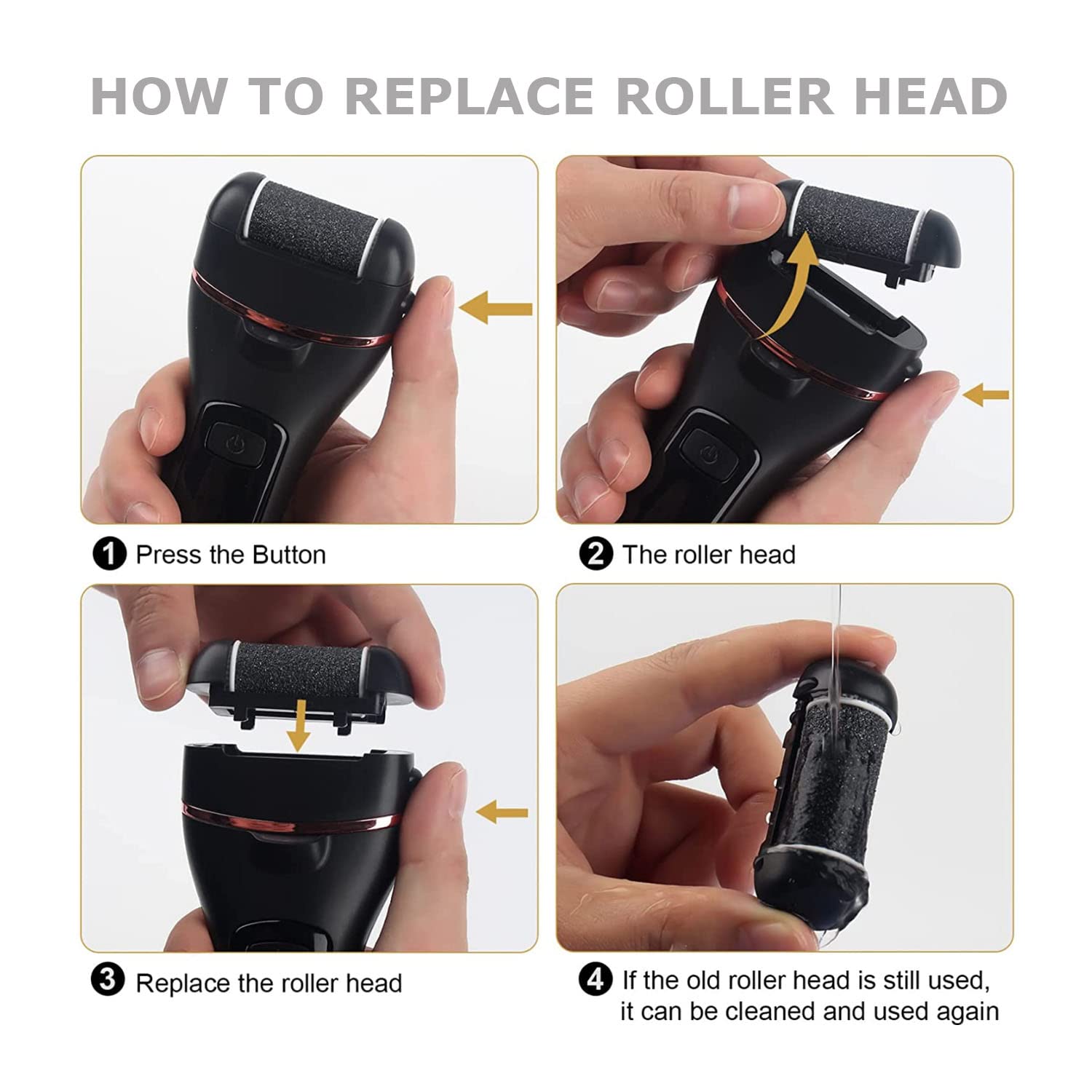 HOW TO REPLACE ROLLER HEAD

1 Press the Button

2 The roller head

3 Replace the roller head

4 If the old roller head is still used, it can be cleaned and used again