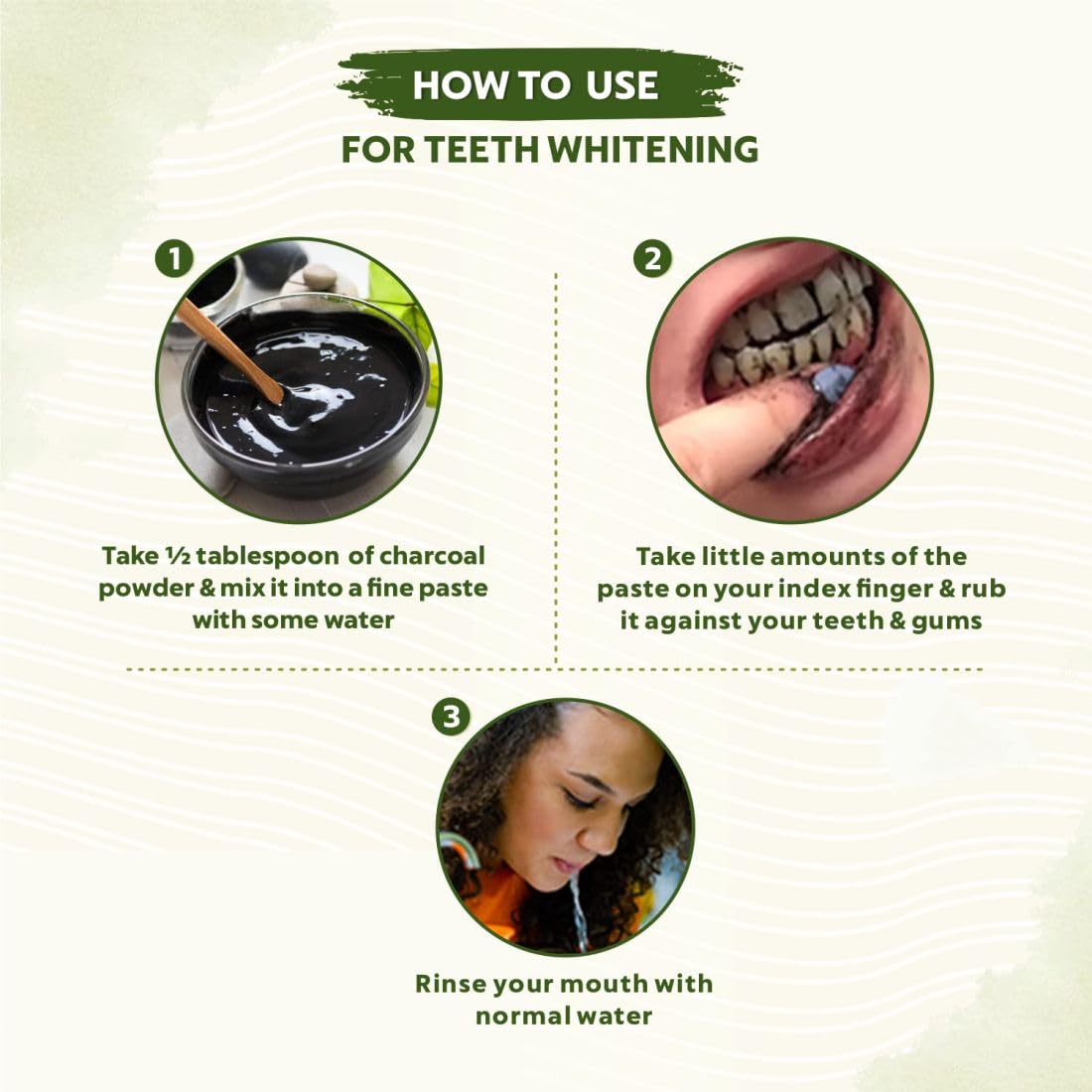 HOW TO USE
FOR TEETH WHITENING

1
Take ½ tablespoon of charcoal powder & mix it into a fine paste with some water

2
Take little amounts of the paste on your index finger & rub it against your teeth & gums

3
Rinse your mouth with normal water