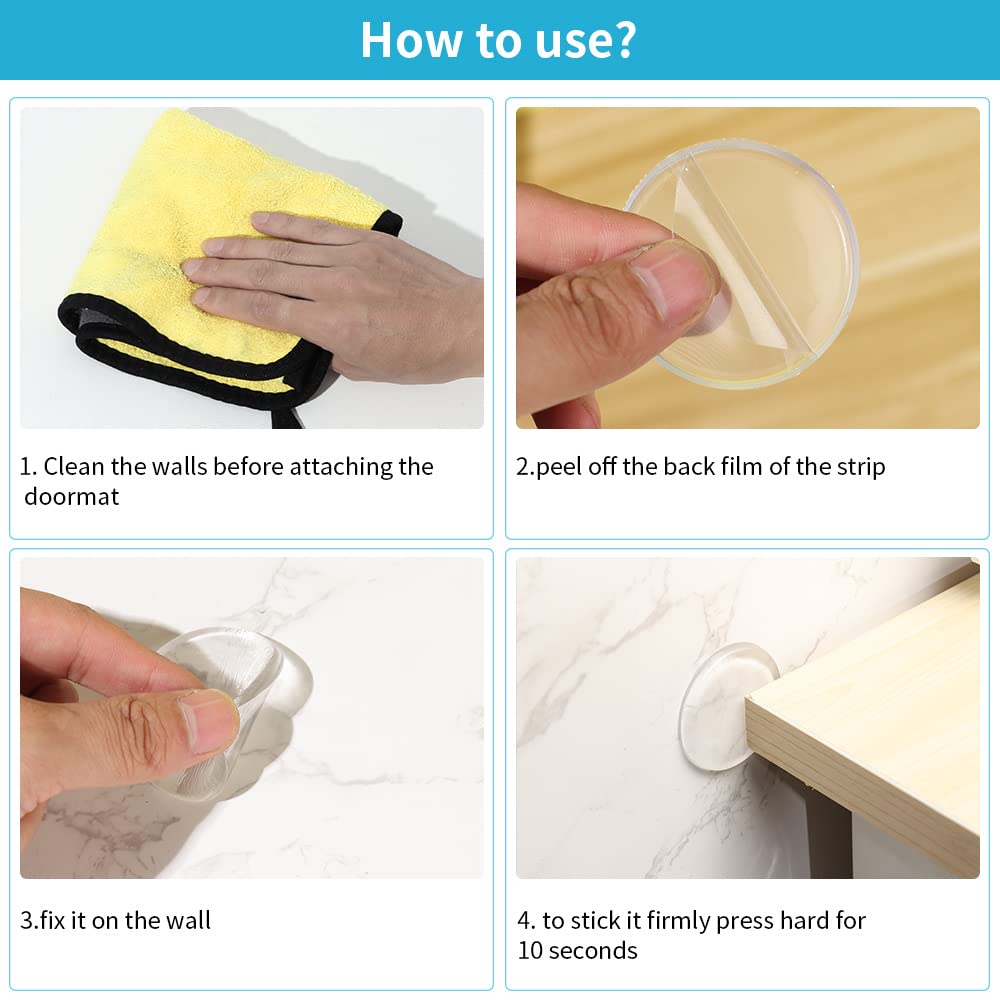 How to use?

1. Clean the walls before attaching the doormat

2.peel off the back film of the strip

3.fix it on the wall

4. to stick it firmly press hard for 10 seconds