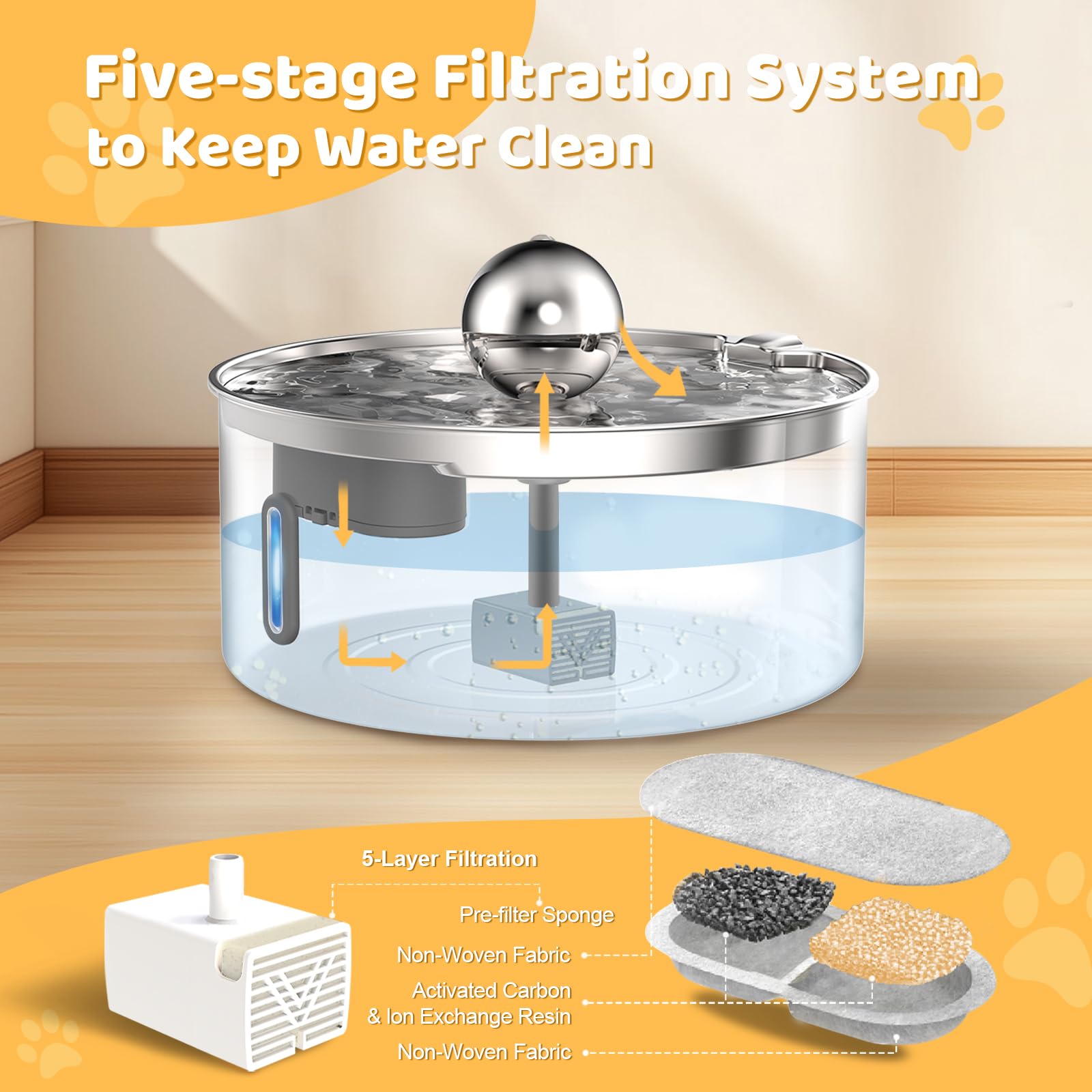 Five-stage Filtration System to Keep Water Clean

5-Layer Filtration

Pre-filter Sponge

Non-Woven Fabric

Activated Carbon & Ion Exchange Resin

Non-Woven Fabric