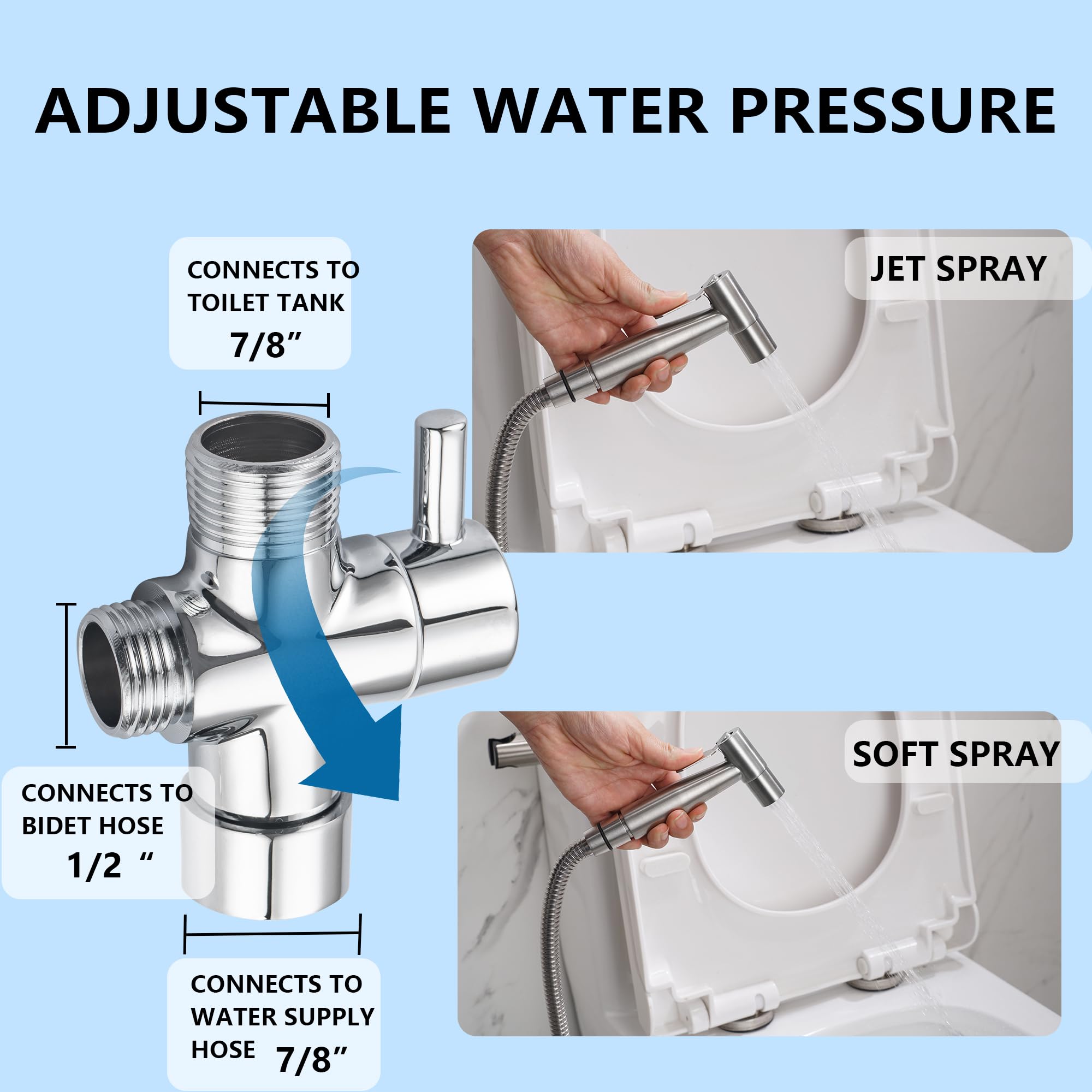 ADJUSTABLE WATER PRESSURE

CONNECTS TO TOILET TANK
7/8”

JET SPRAY

CONNECTS TO BIDET HOSE
1/2 “

SOFT SPRAY

CONNECTS TO WATER SUPPLY HOSE 7/8”