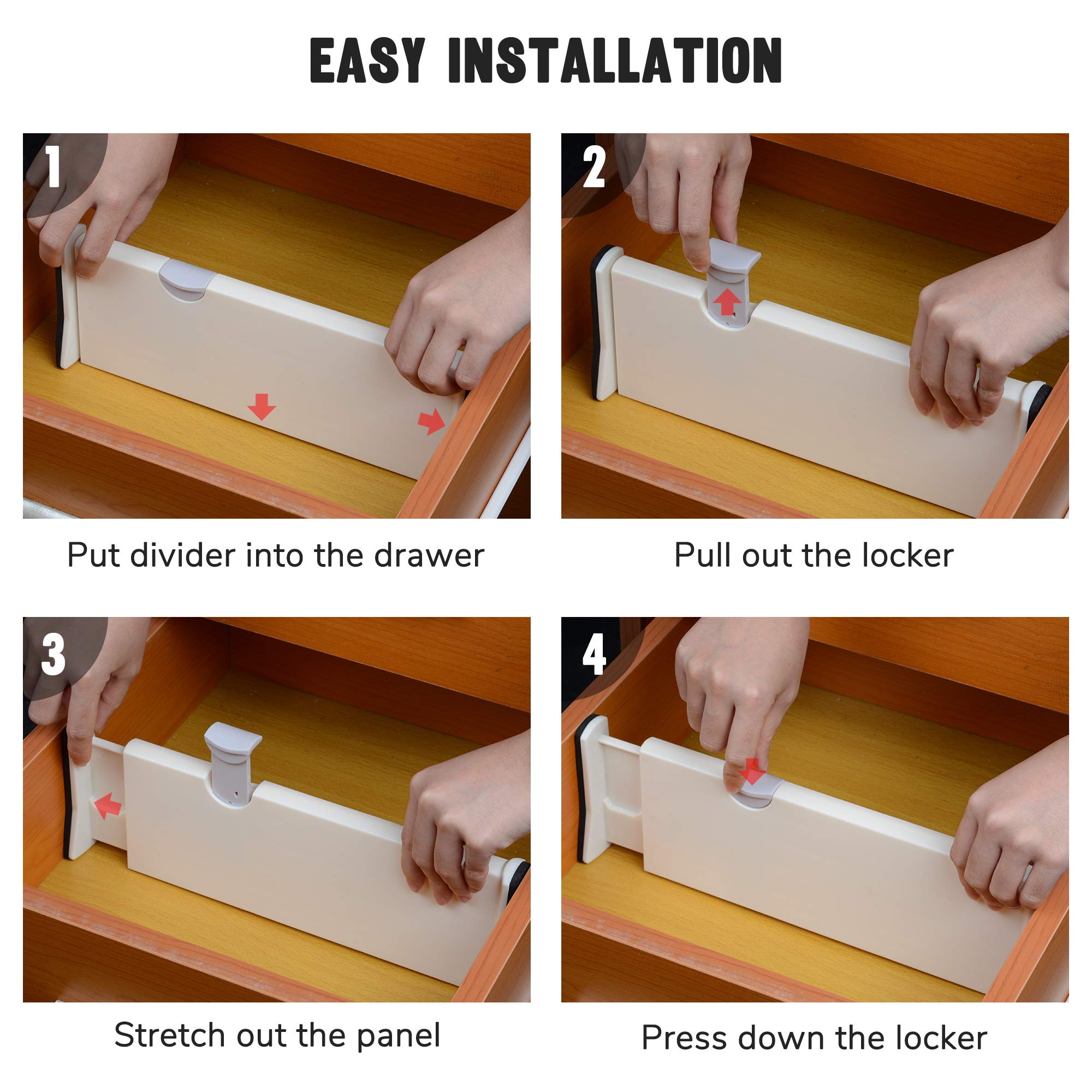 EASY INSTALLATION

1

Put divider into the drawer

2

Pull out the locker

3

Stretch out the panel

4

Press down the locker