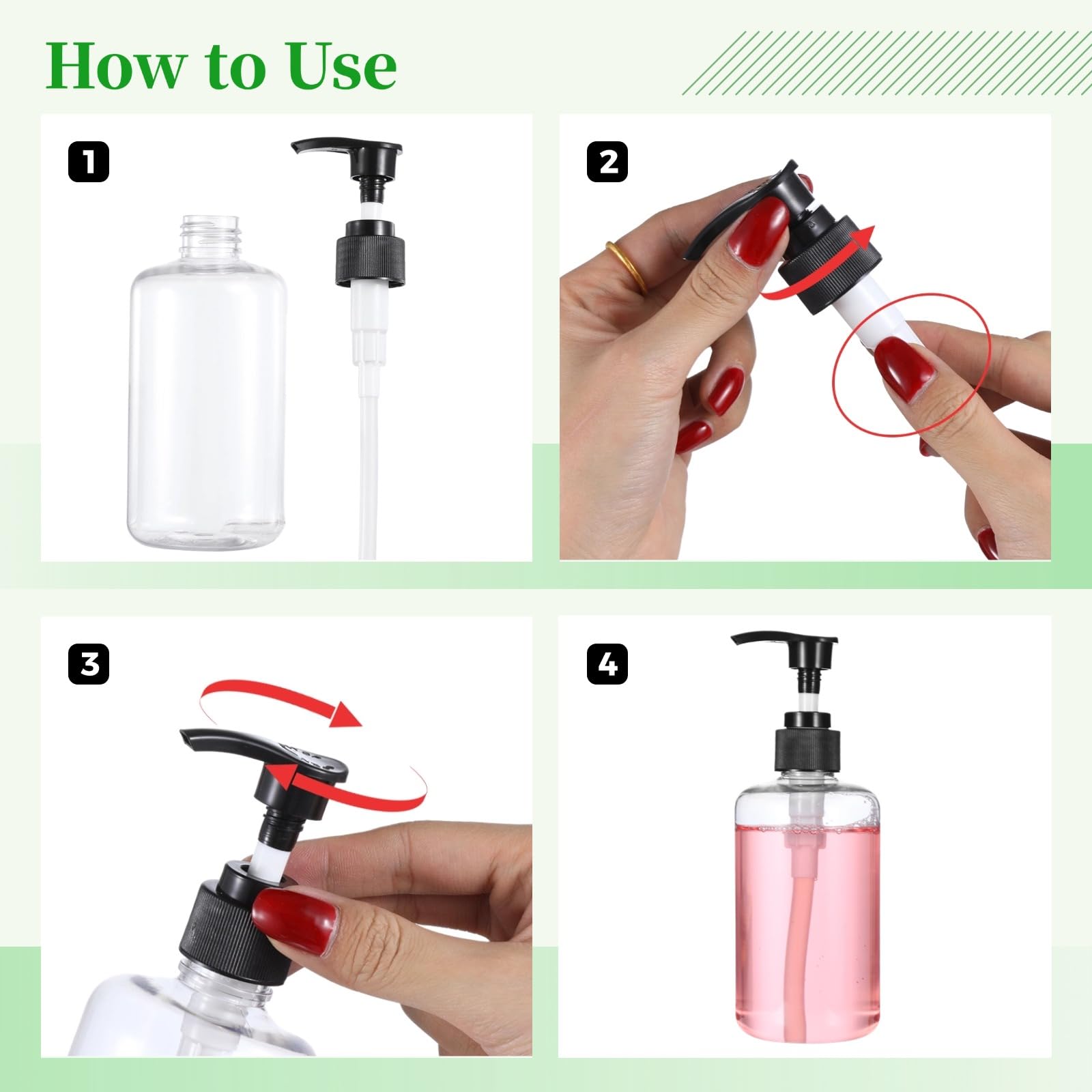 How to Use

1

2

3

4